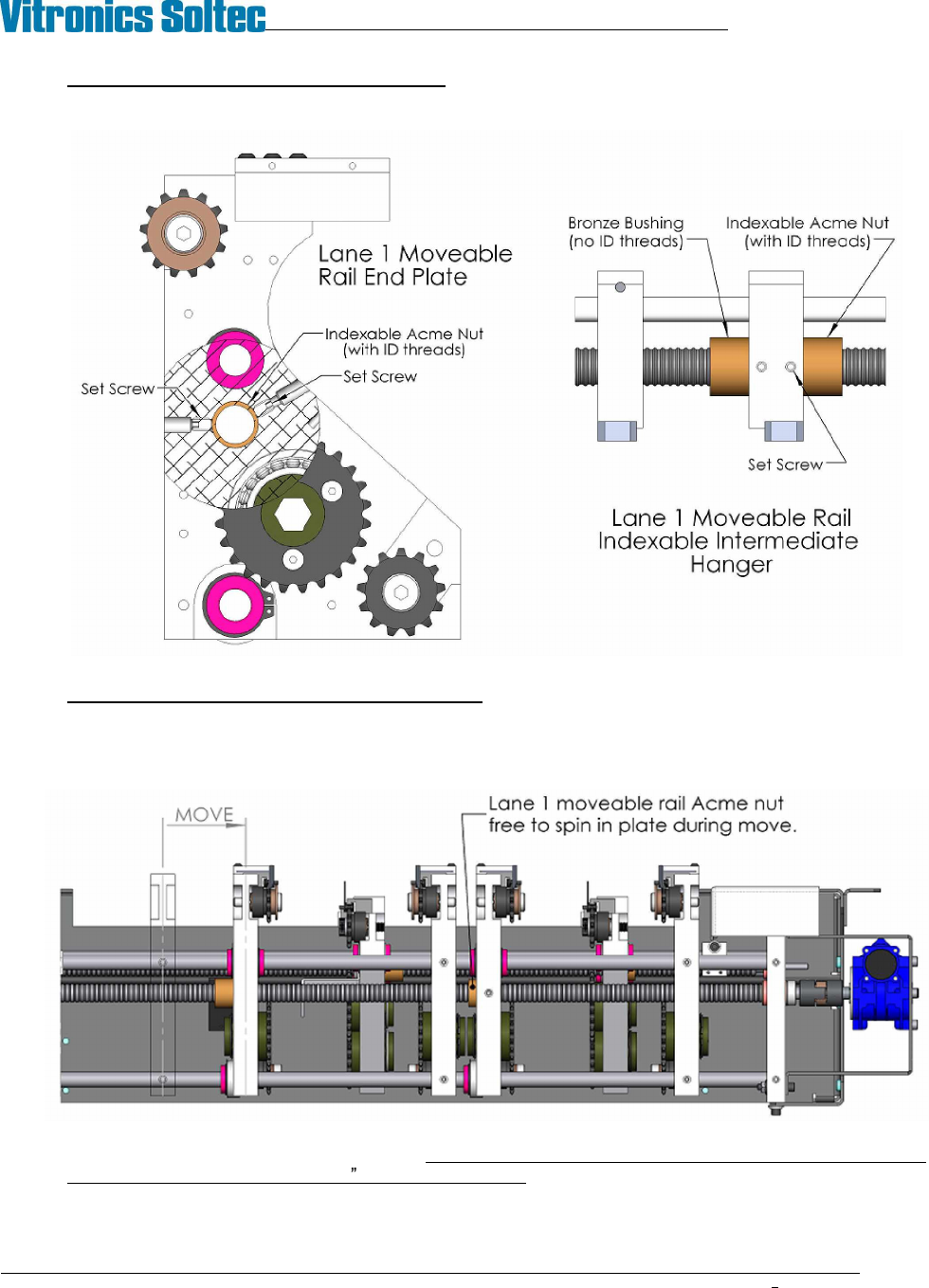 Vitronics Soltec

Lane 1 Moveable Rail End Plate

Indexable Acme Nut (with ID threads)

Set Screw

Set Screw

Bronze Bushing (no ID threads)

Indexable Acme Nut (with ID threads)

Set Screw

Lane 1 Moveable Rail Indexable Intermediate Hanger

MOVE

Lane 1 moveable rail Acme nut free to spin in plate during move.

”