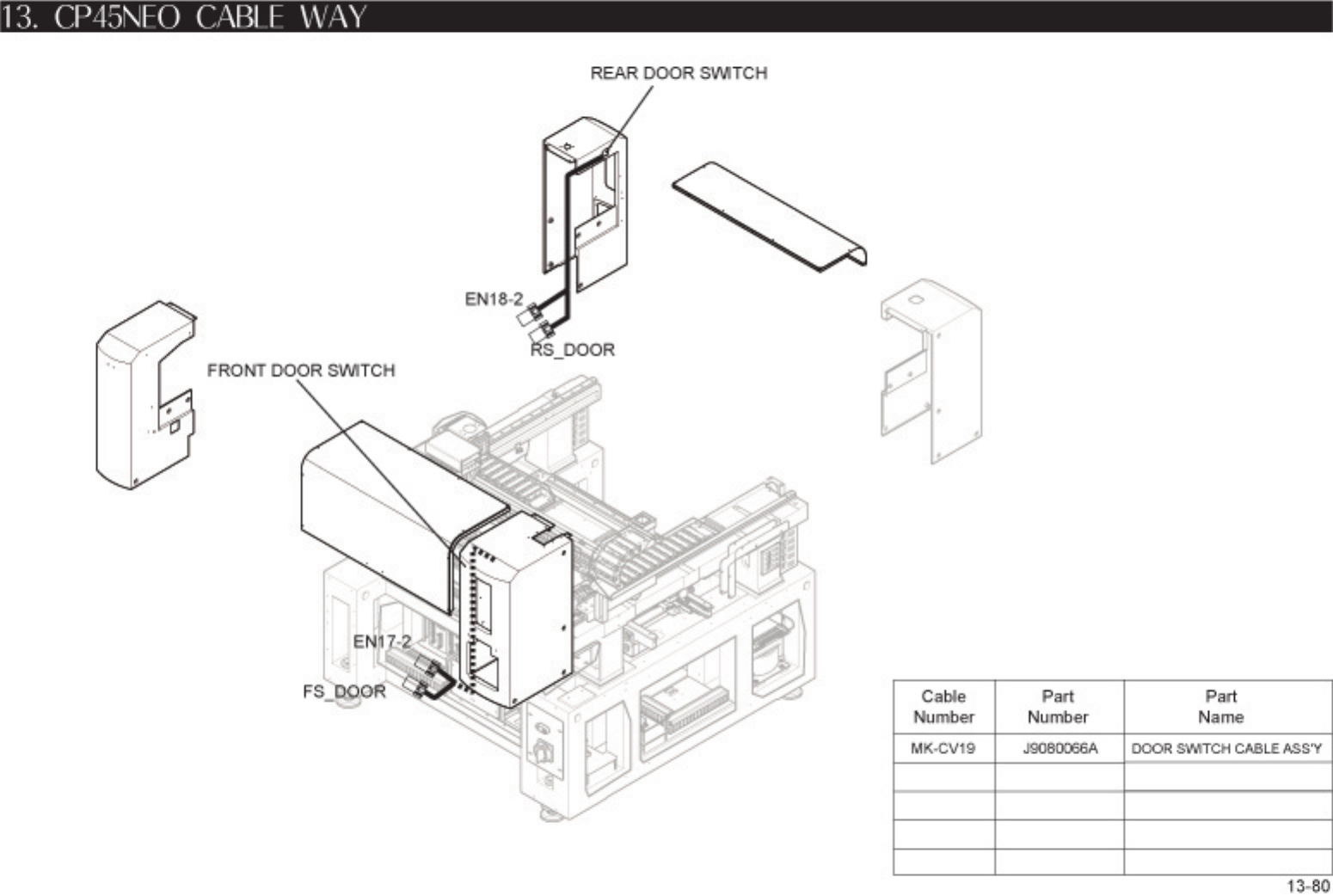 13. CP45NEO CABLE WAY

REAR DOOR SWITCH

EN18-2

RS_DOOR

FRONT DOOR SWITCH

EN17-2

FS_DOOR

| Cable Number | Part Number | Part Name |
|---|---|---|
| MK-CV19 | J9080066A | DOOR SWITCH CABLE ASS'Y |
| | | |
| | | |
| | | |
| | | |

13-80