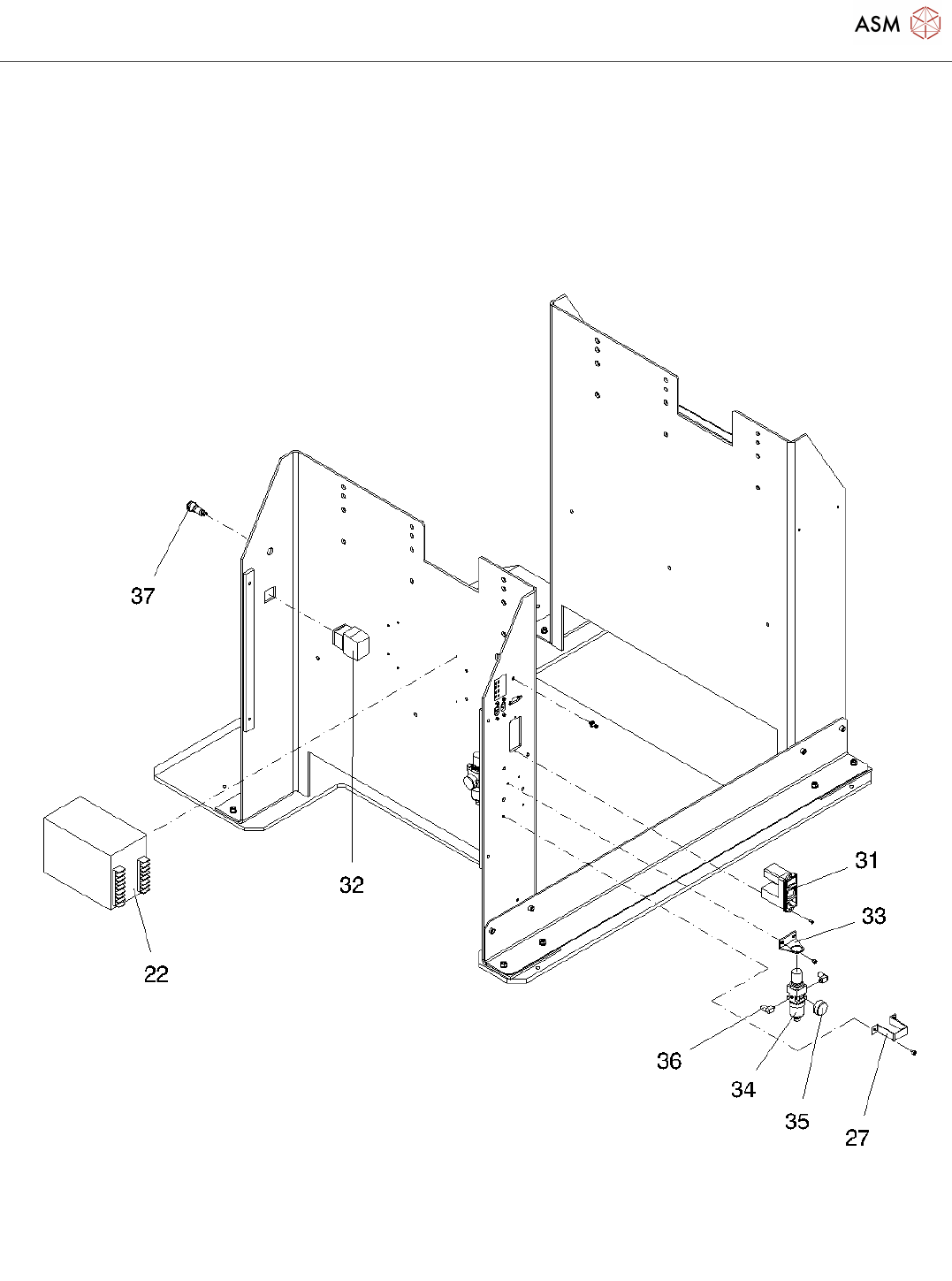 ASM

37

32

22

31

33

36

34

35

27