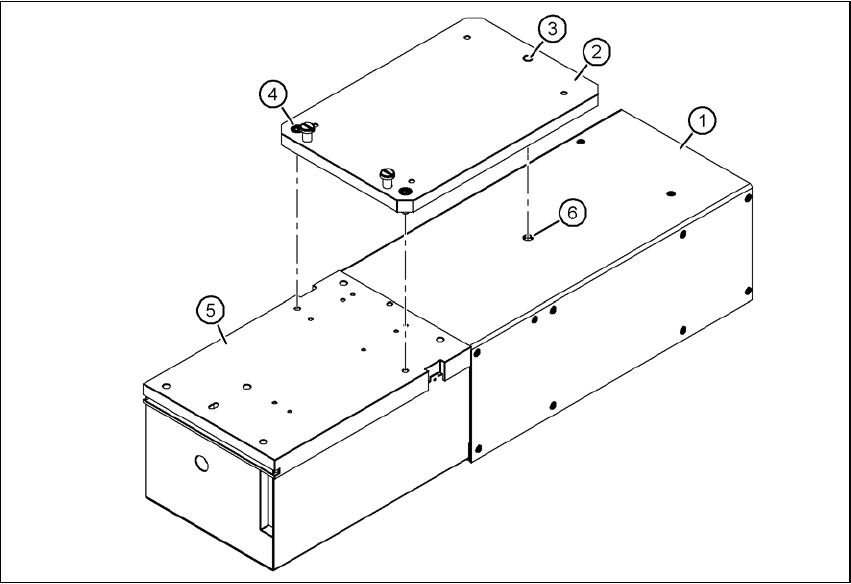 3
2
4
1
6
5