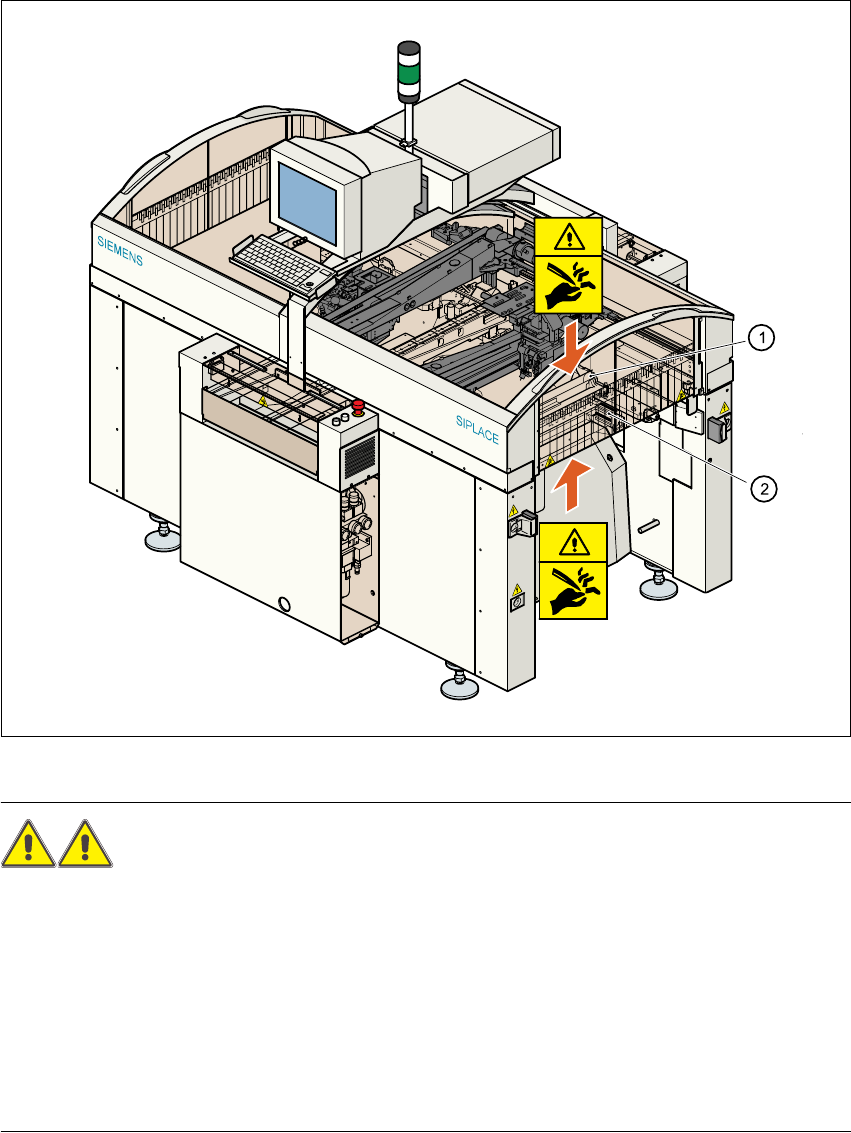 SIEMENS

SIPLACE

1

2