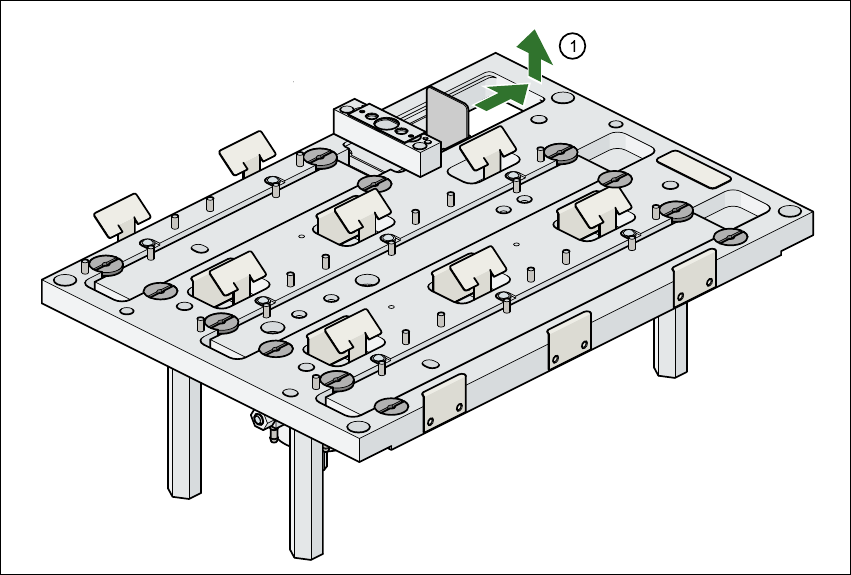 1