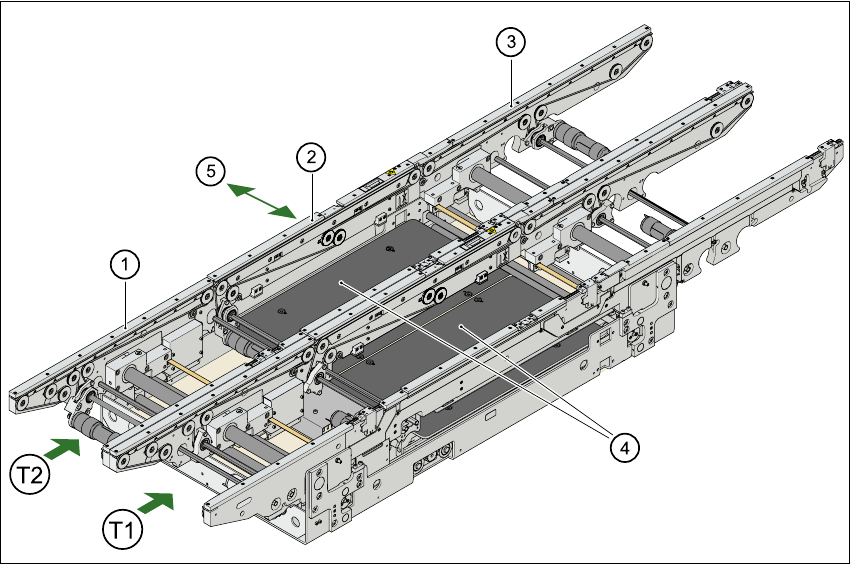 3
5
2
1
4
T2
T1