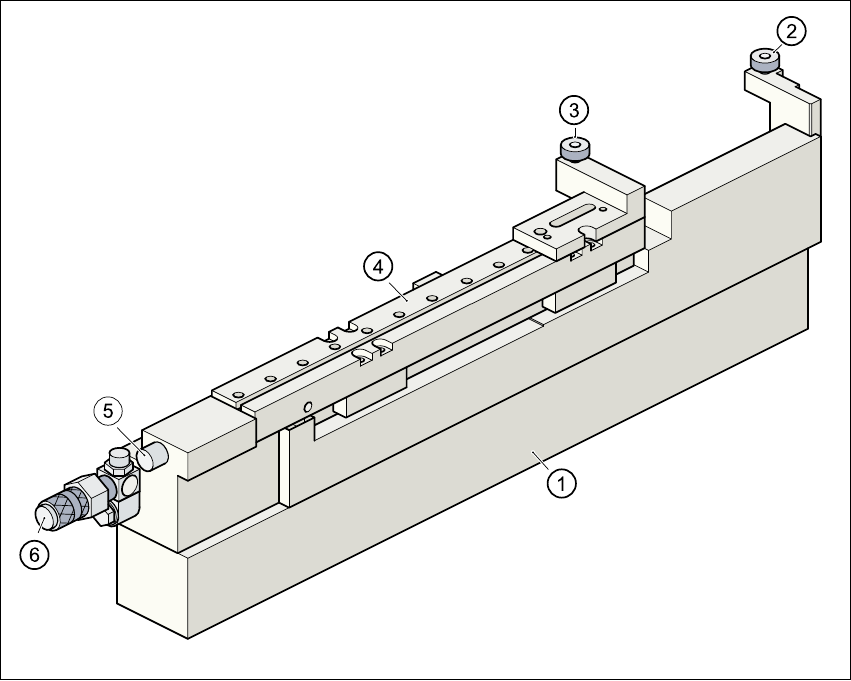 2
3
4
5
1
6