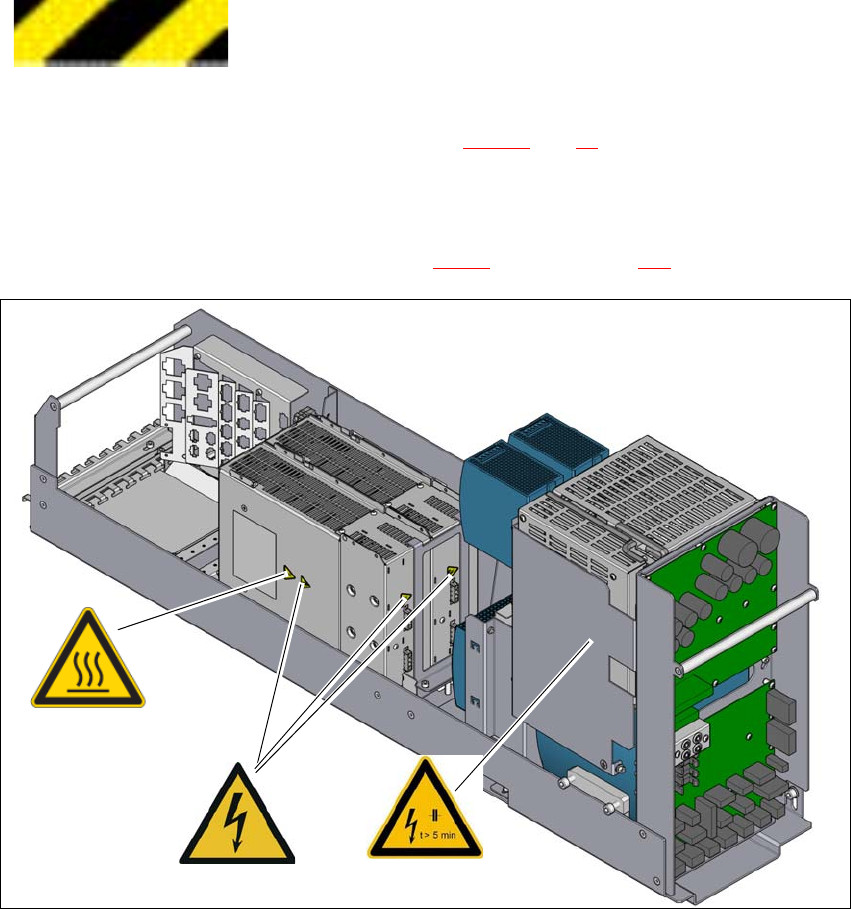 t > 5 min