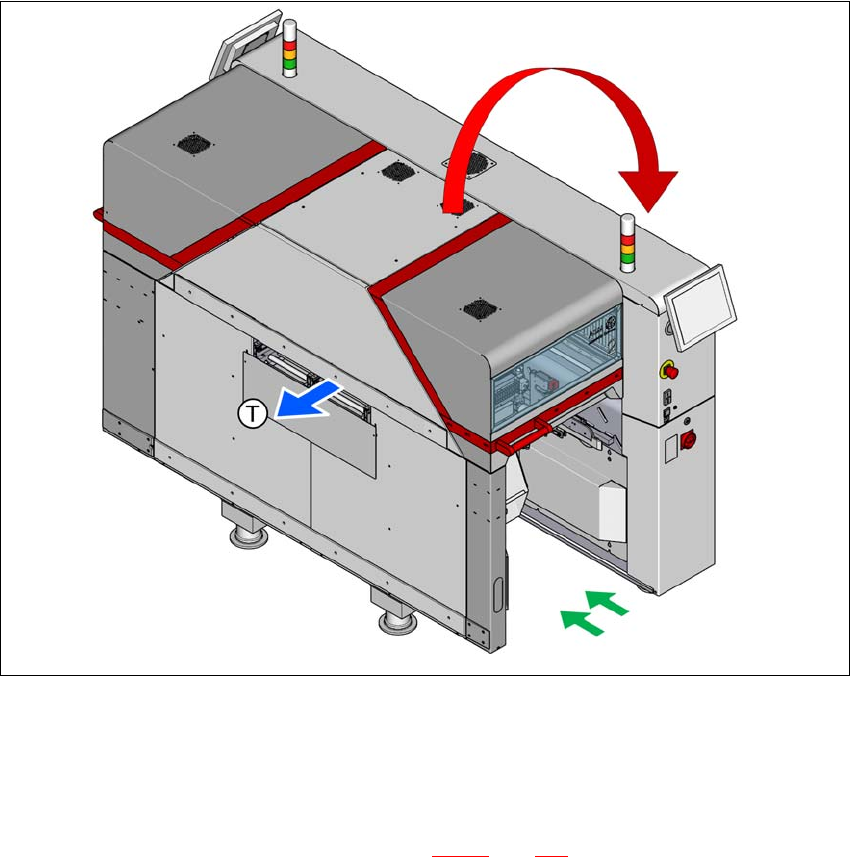 T