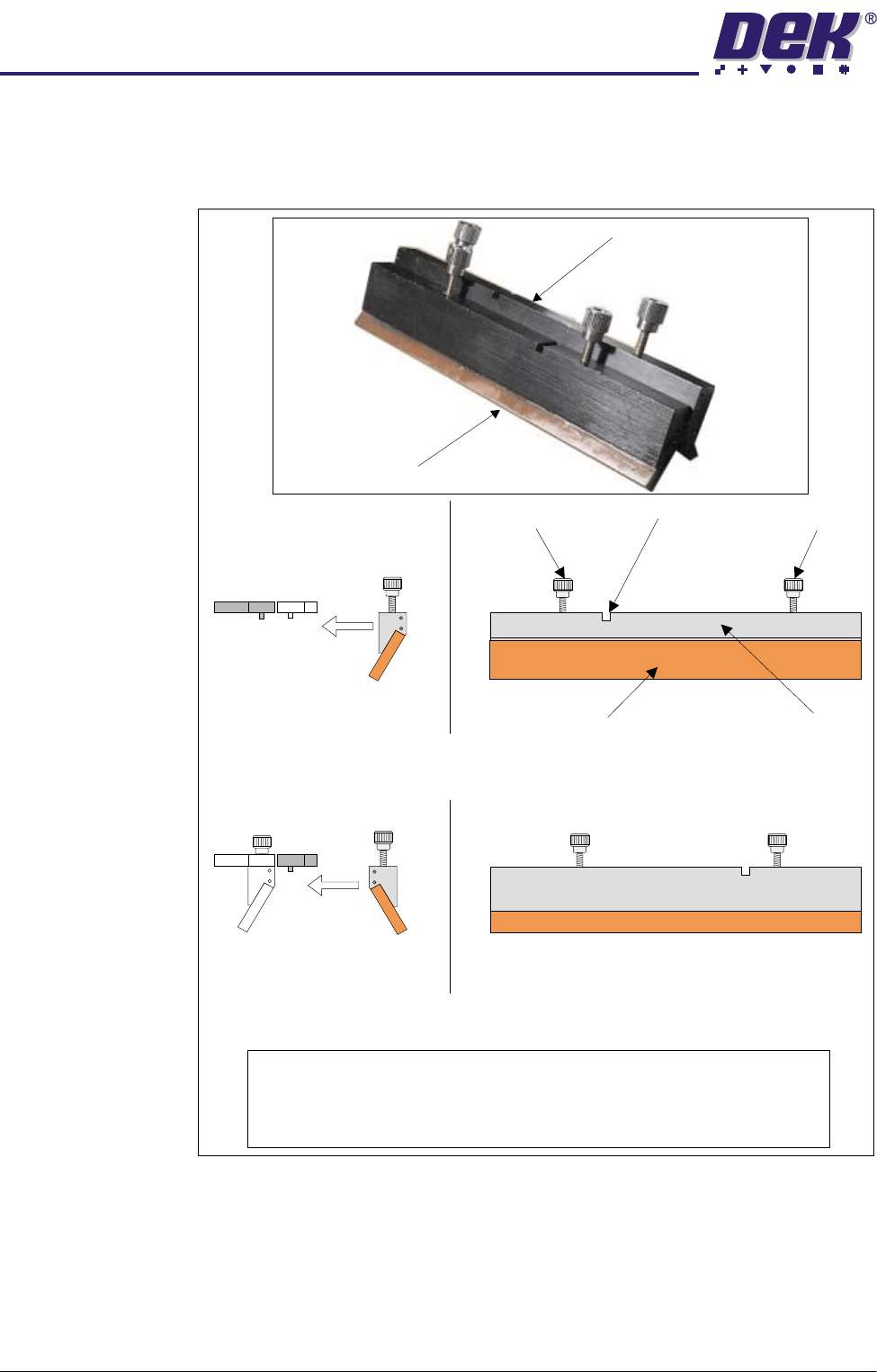 DEK®