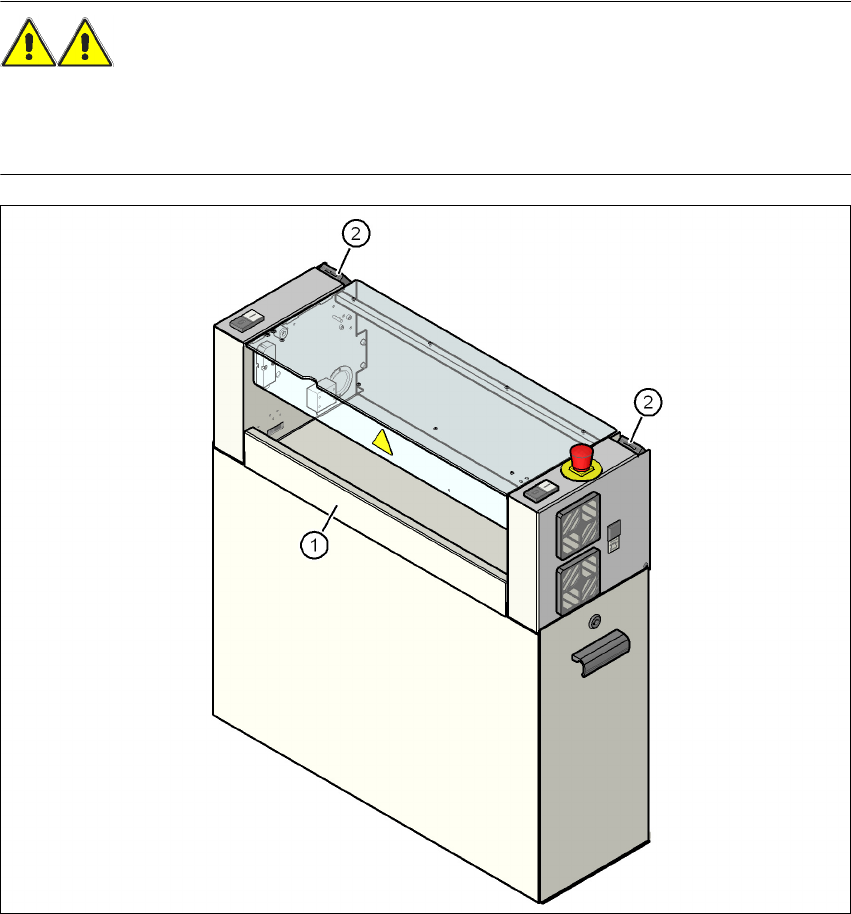 2

2

1