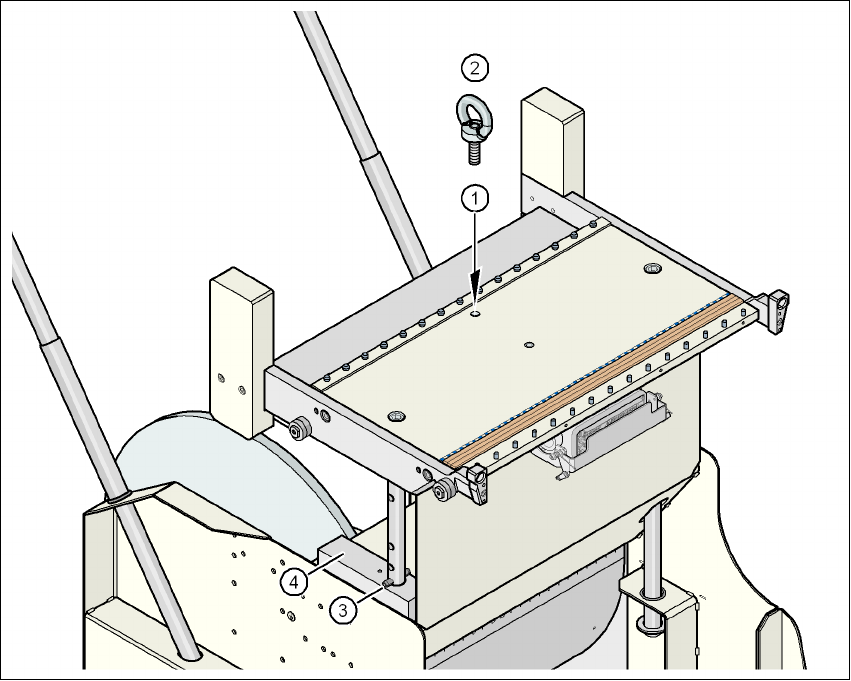 2
1
4
3