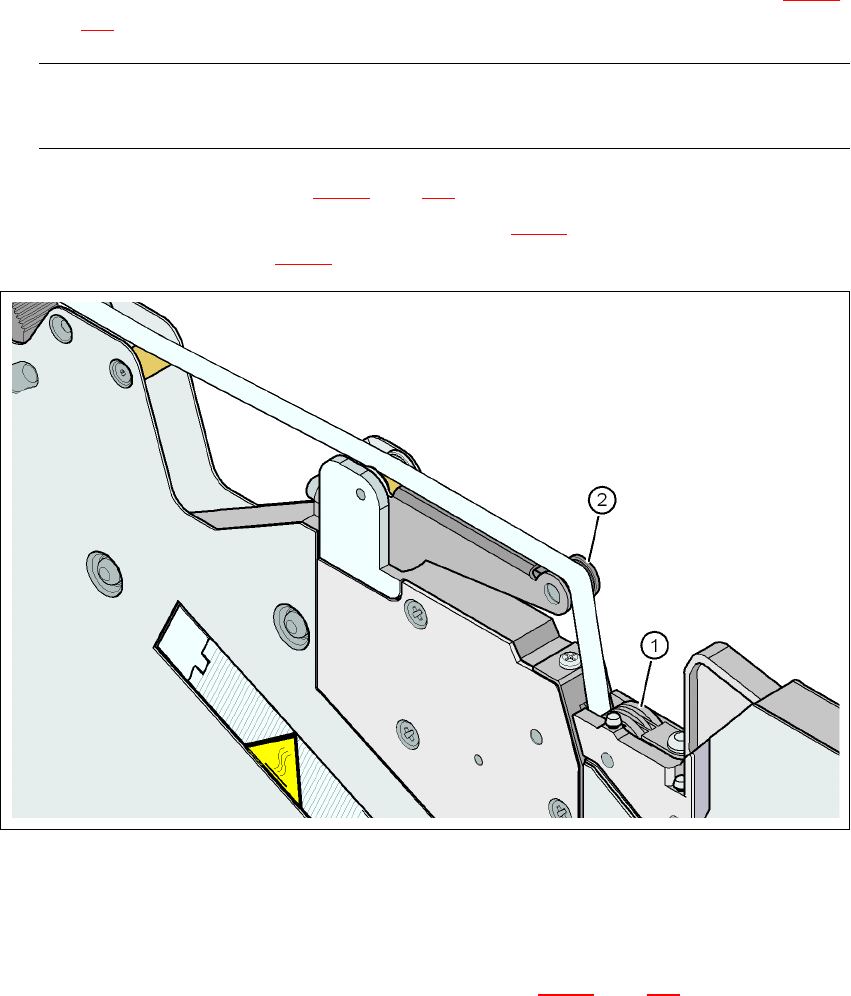 2

1