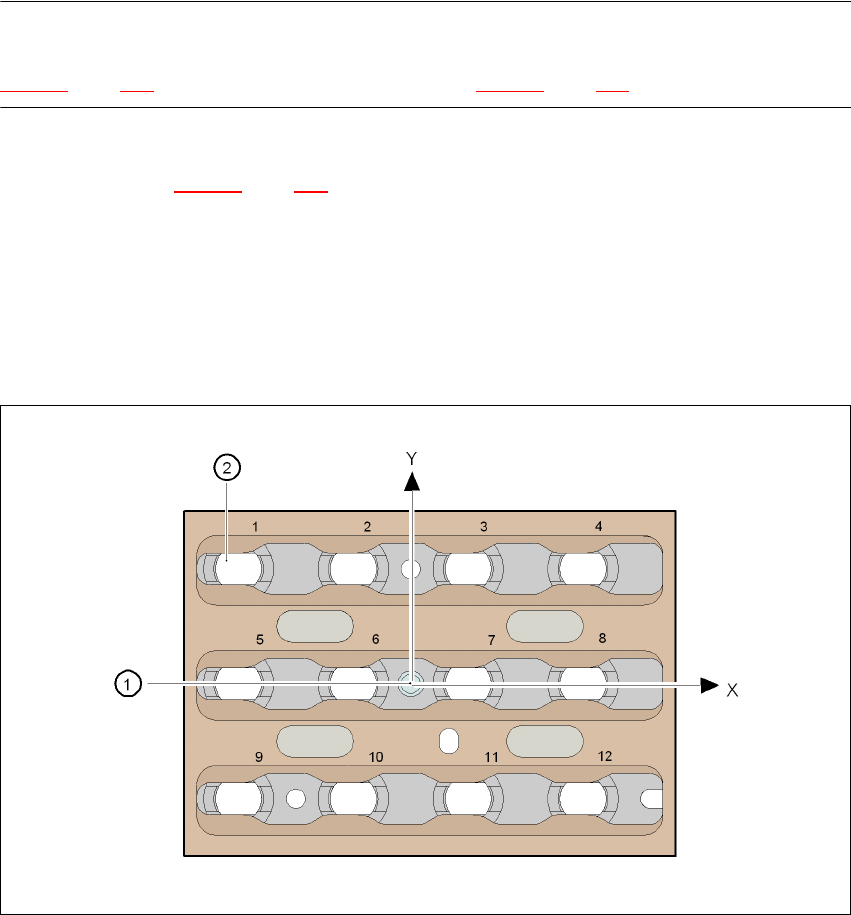 2

Y

1 2 3 4

5 6 7 8

1

X

9 10 11 12