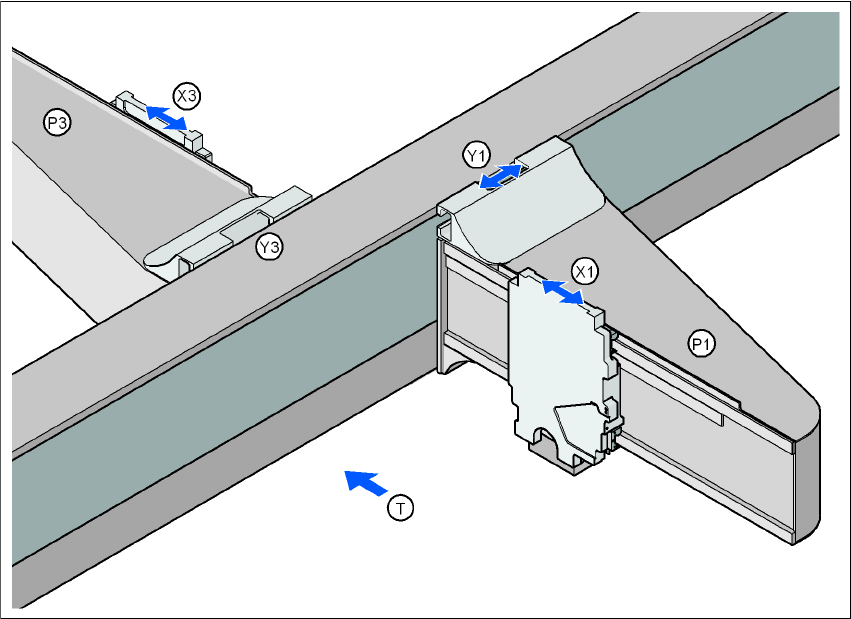 X3
P3
Y1
Y3
X1
P1
T