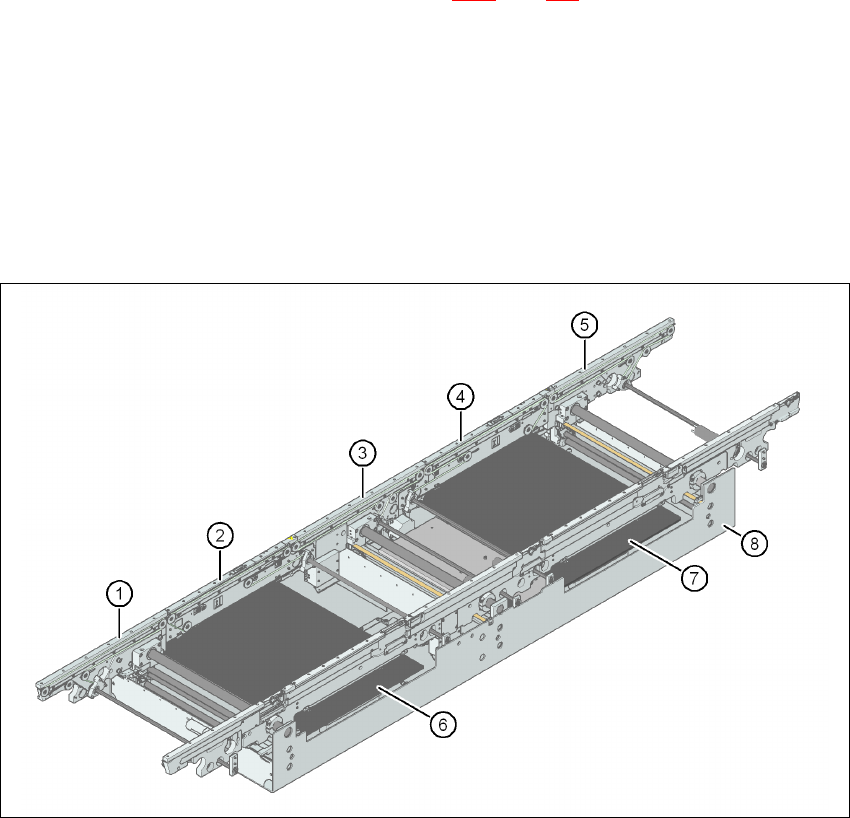 1
2
3
4
5
6
7
8