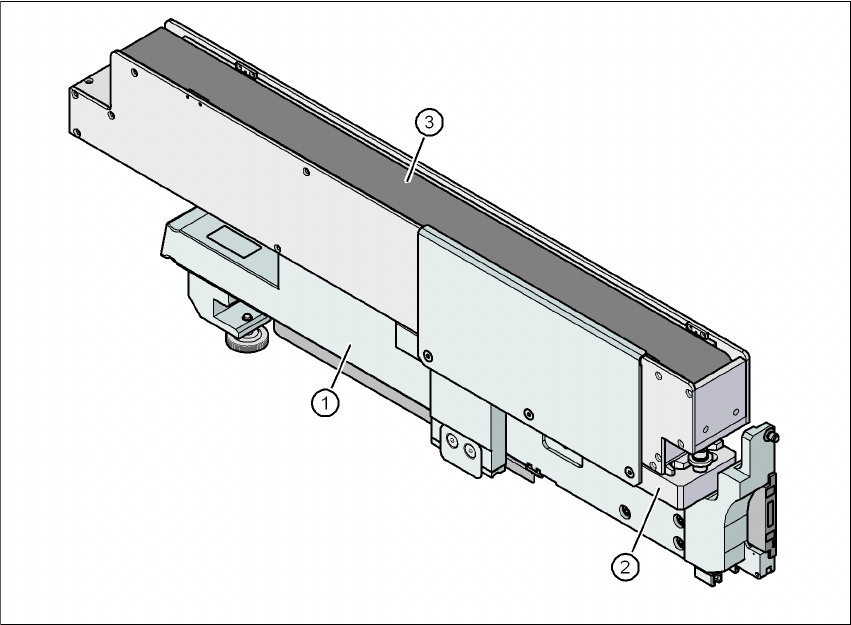 3

1

2