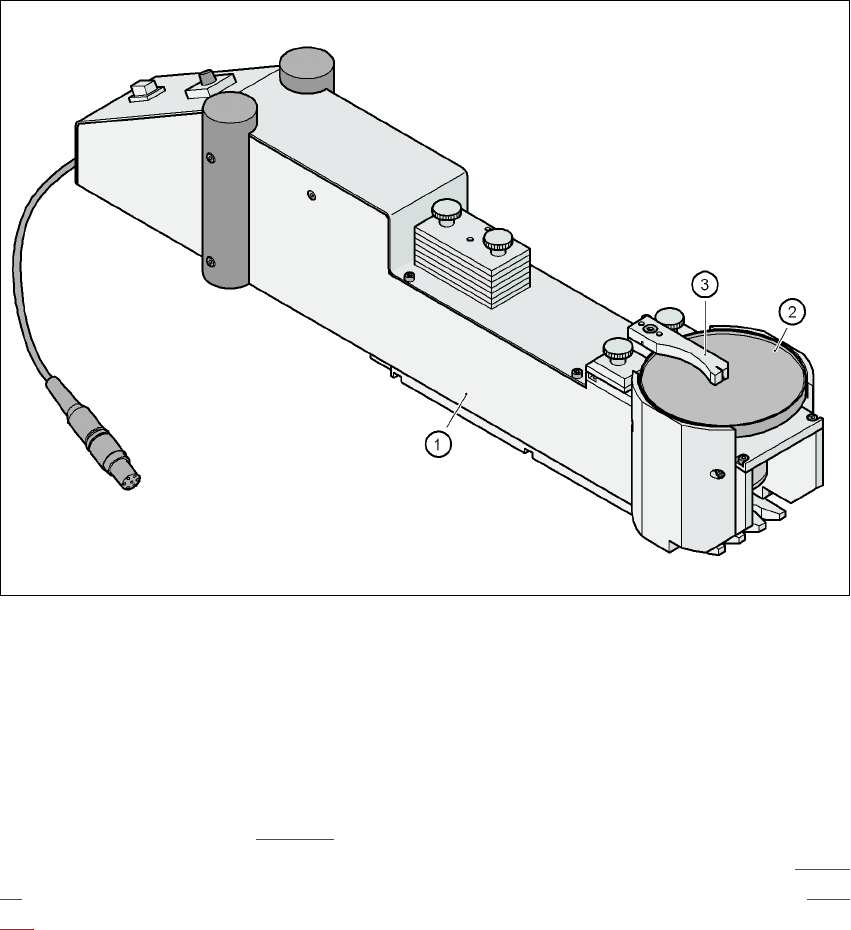 3
2
1