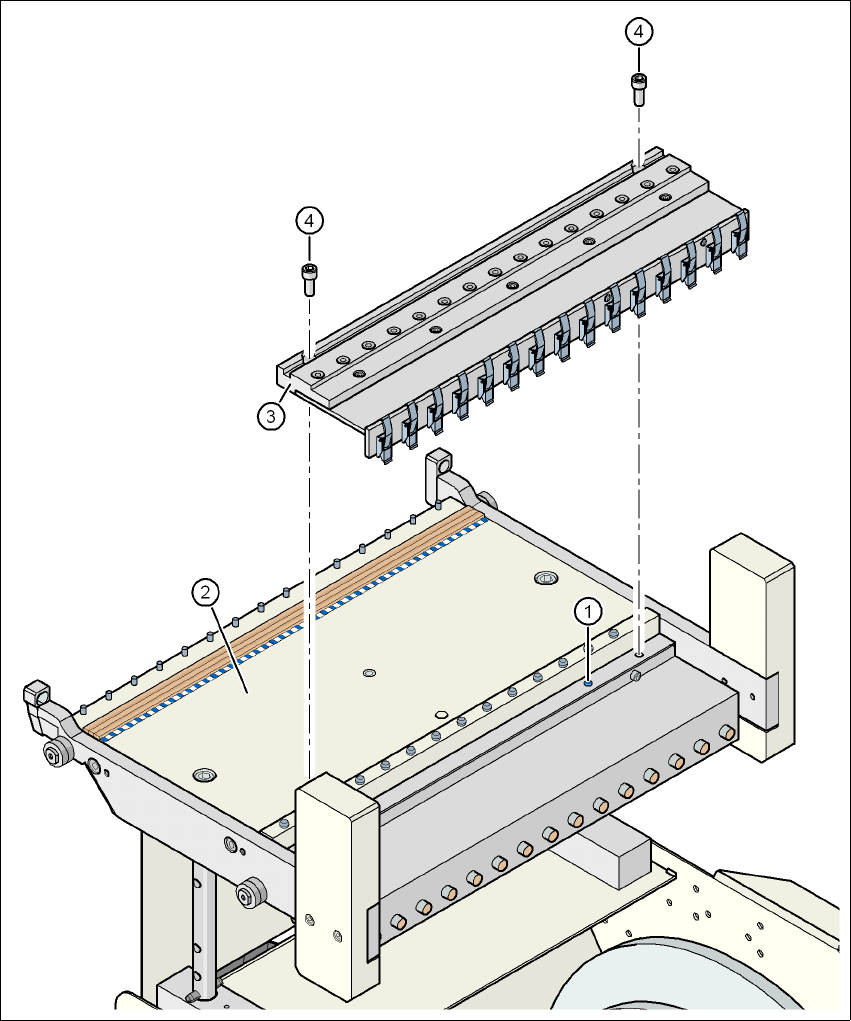 4
4
3
2
1