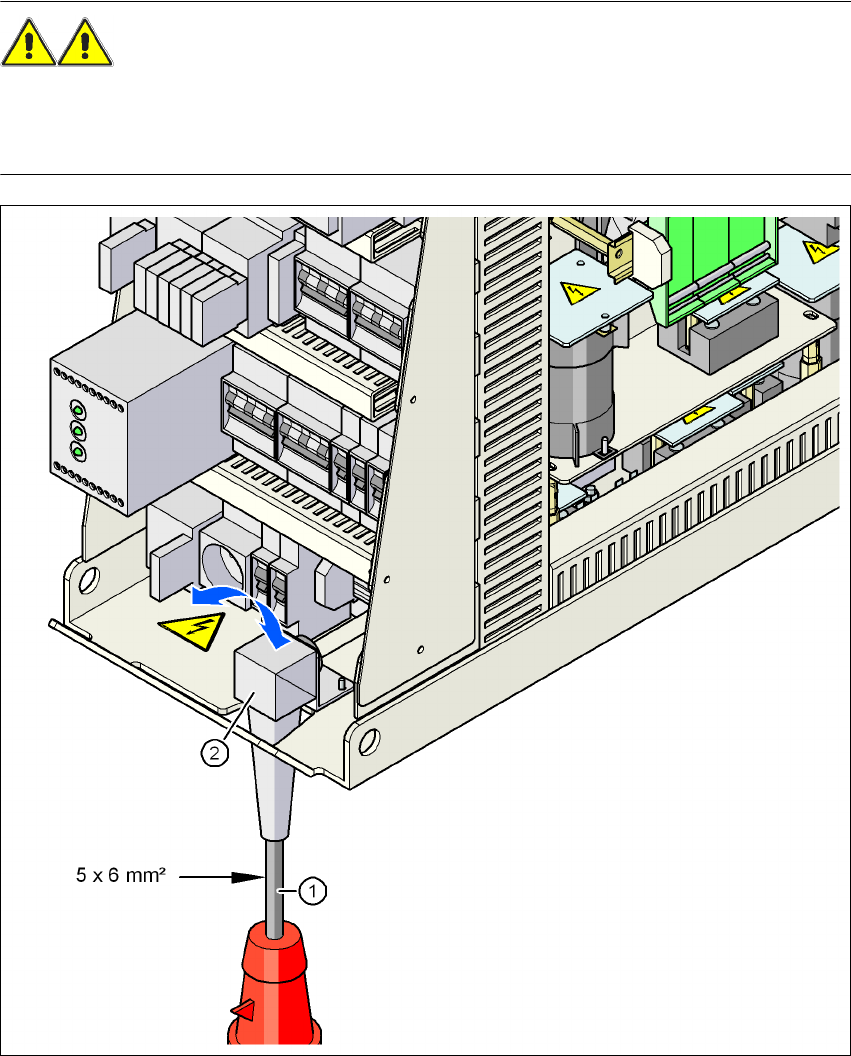 2

5 x 6 mm²

1