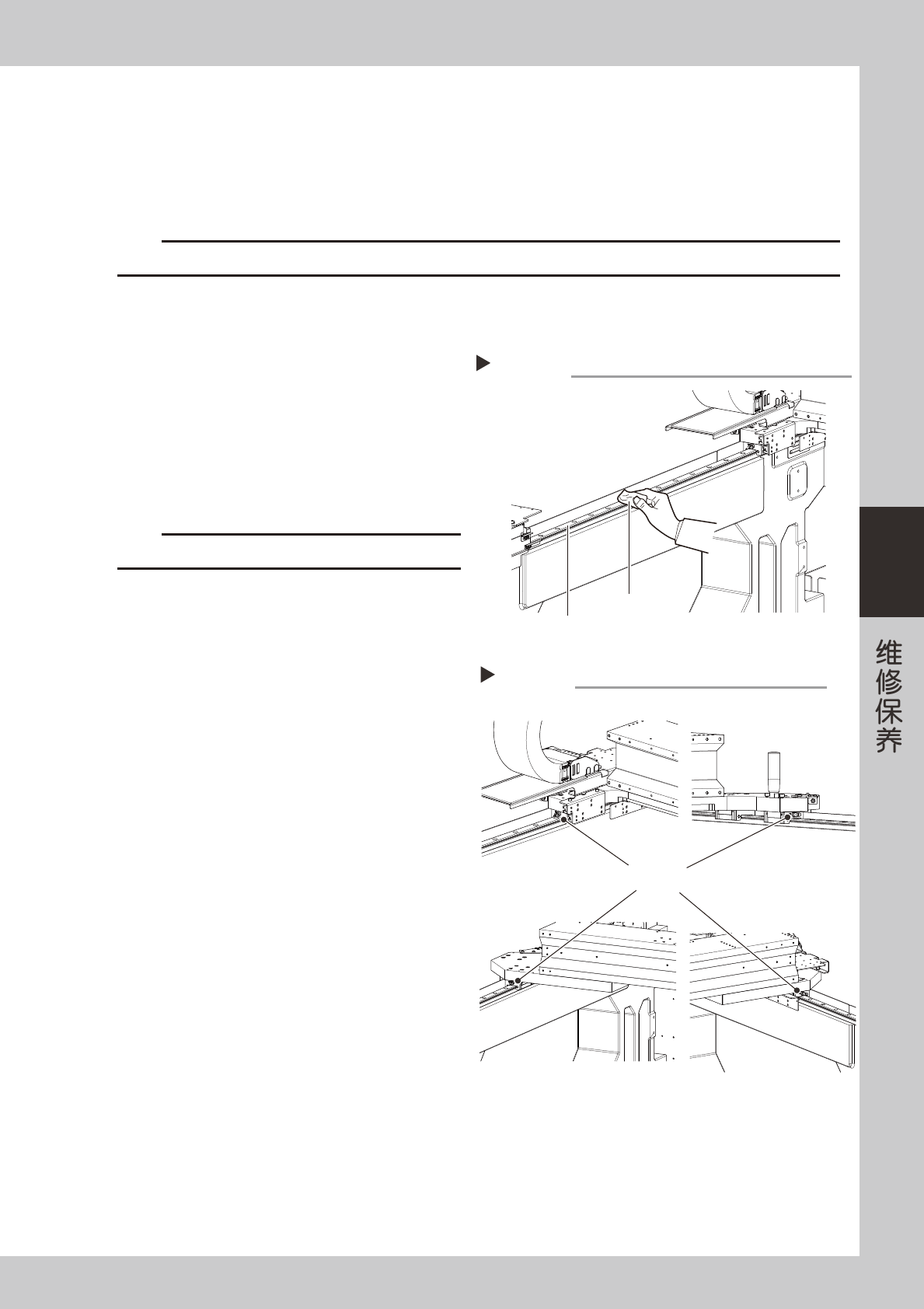 维修保养