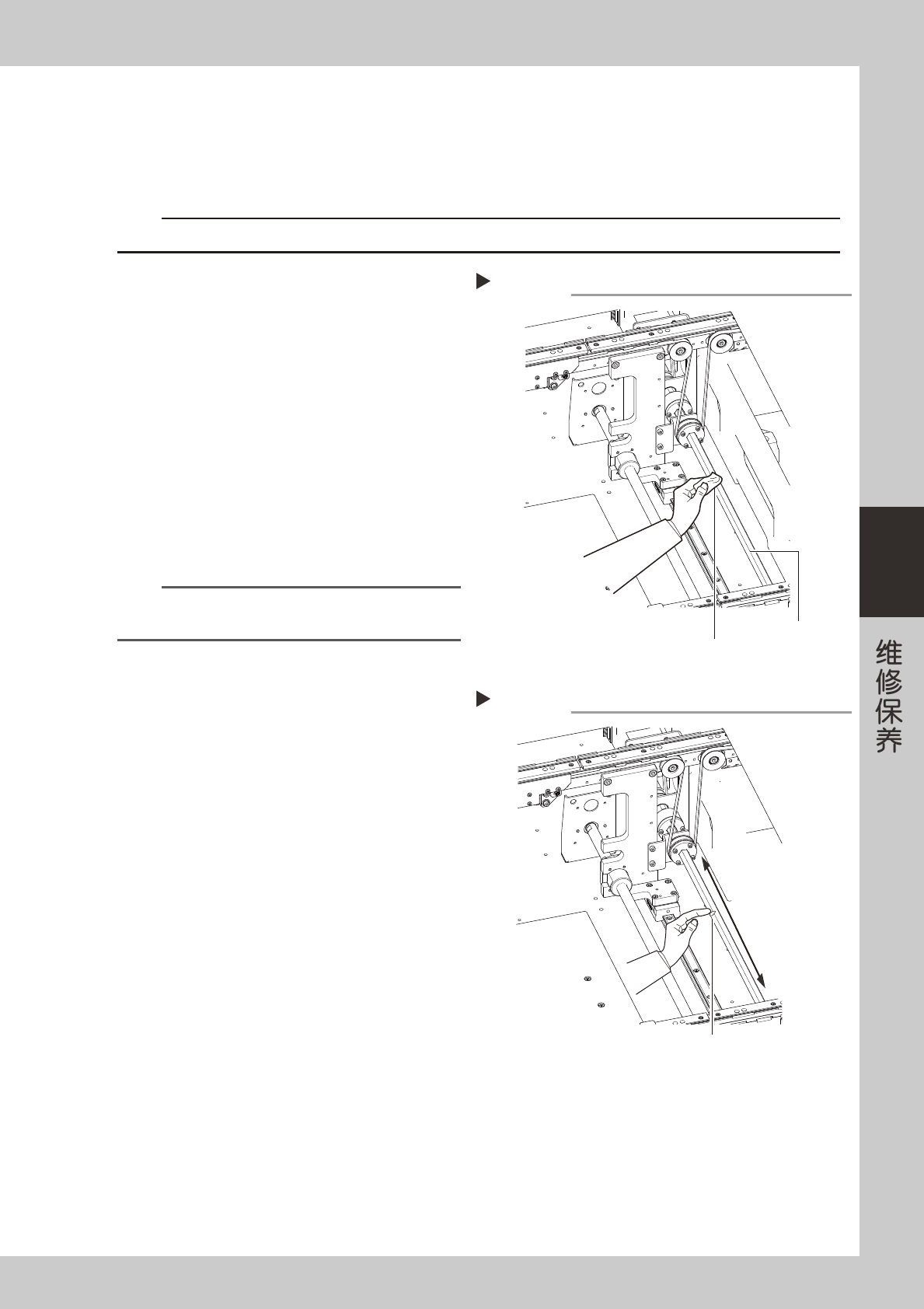 维修保养