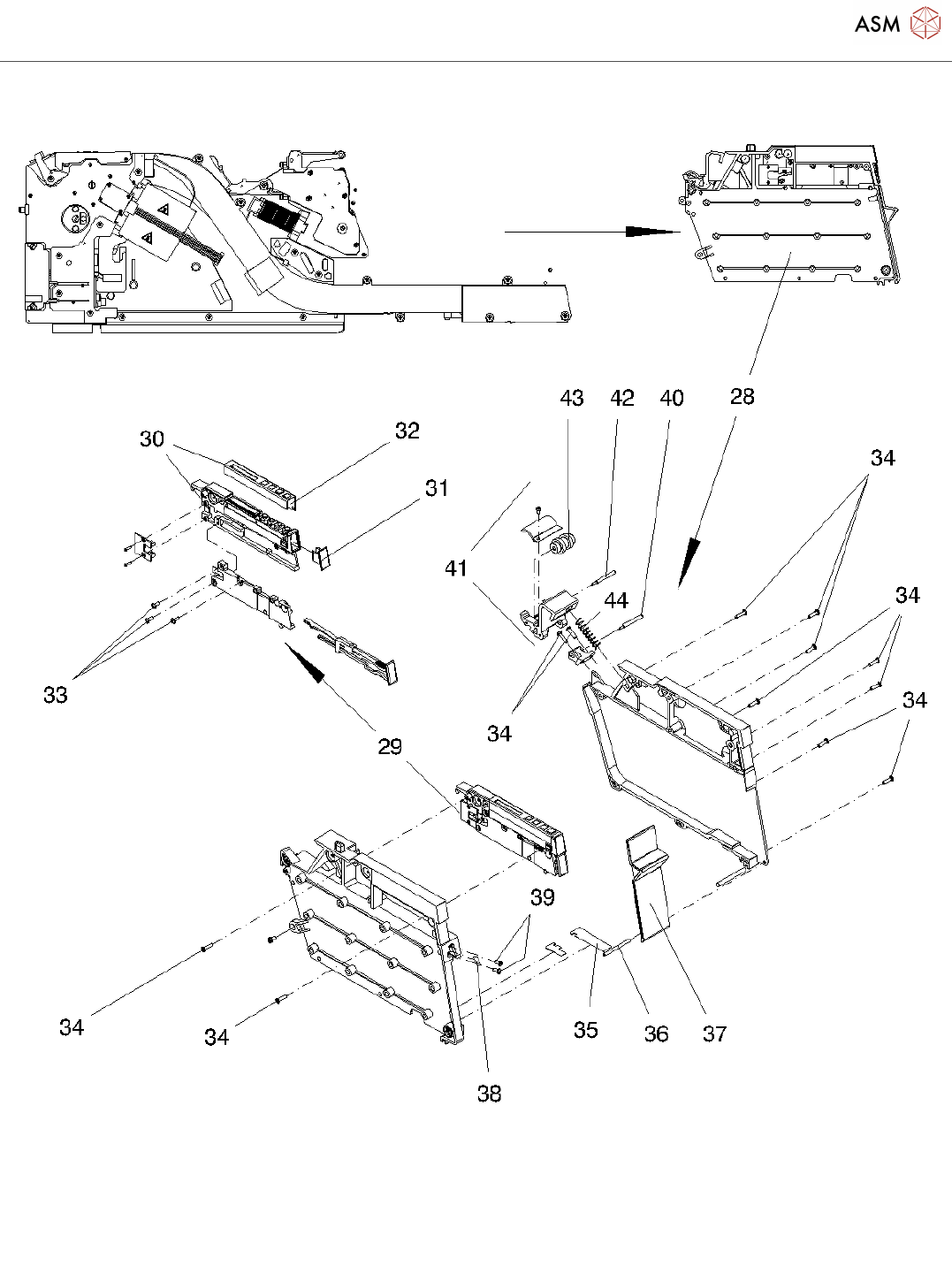 ASM

43 42 40 28

30 32

31

34

41

44

34

33

34

34

29

39

34

34

35 36 37

38