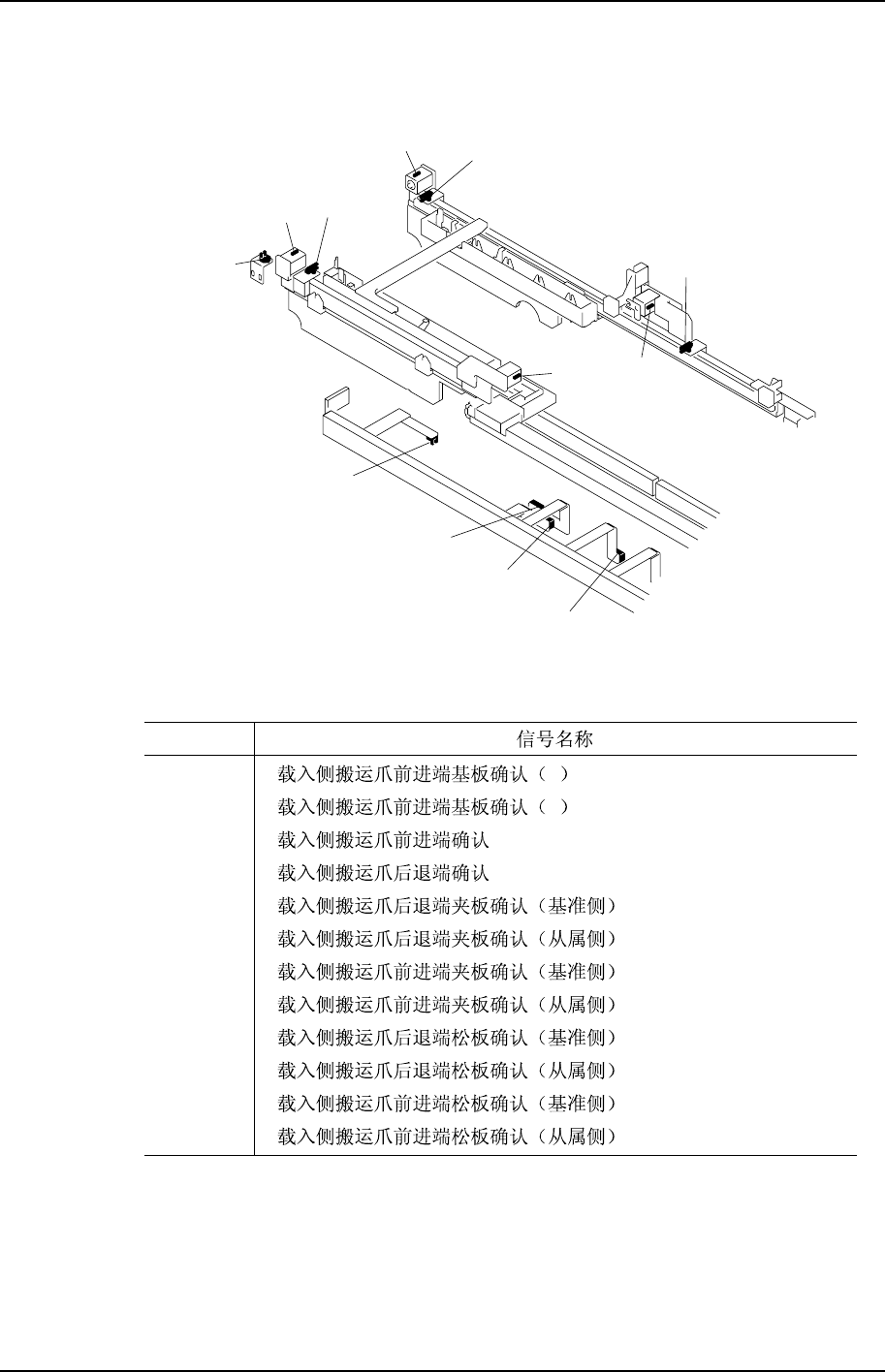 |  | 信号名称 |
|---|---|
|  | 载入侧搬运爪前进端基板确认（ ） |
|  | 载入侧搬运爪前进端基板确认（ ） |
|  | 载入侧搬运爪前进端确认 |
|  | 载入侧搬运爪后退端确认 |
|  | 载入侧搬运爪后退端夹板确认（基准侧） |
|  | 载入侧搬运爪后退端夹板确认（从属侧） |
|  | 载入侧搬运爪前进端夹板确认（基准侧） |
|  | 载入侧搬运爪前进端夹板确认（从属侧） |
|  | 载入侧搬运爪后退端松板确认（基准侧） |
|  | 载入侧搬运爪后退端松板确认（从属侧） |
|  | 载入侧搬运爪前进端松板确认（基准侧） |
|  | 载入侧搬运爪前进端松板确认（从属侧） |