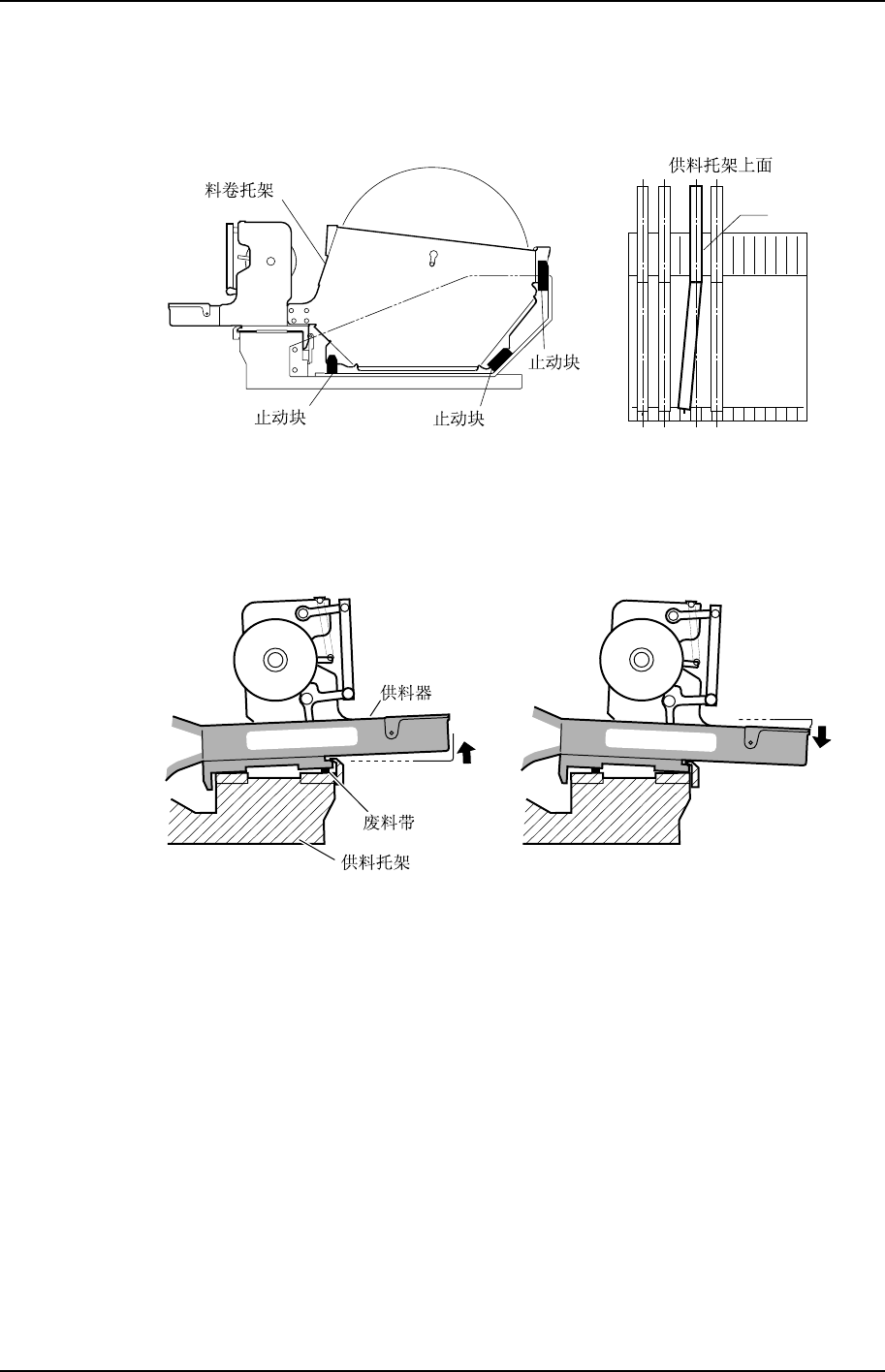 料卷托架

止动块

止动块

止动块

供料托架上面

供料器

废料带

供料托架