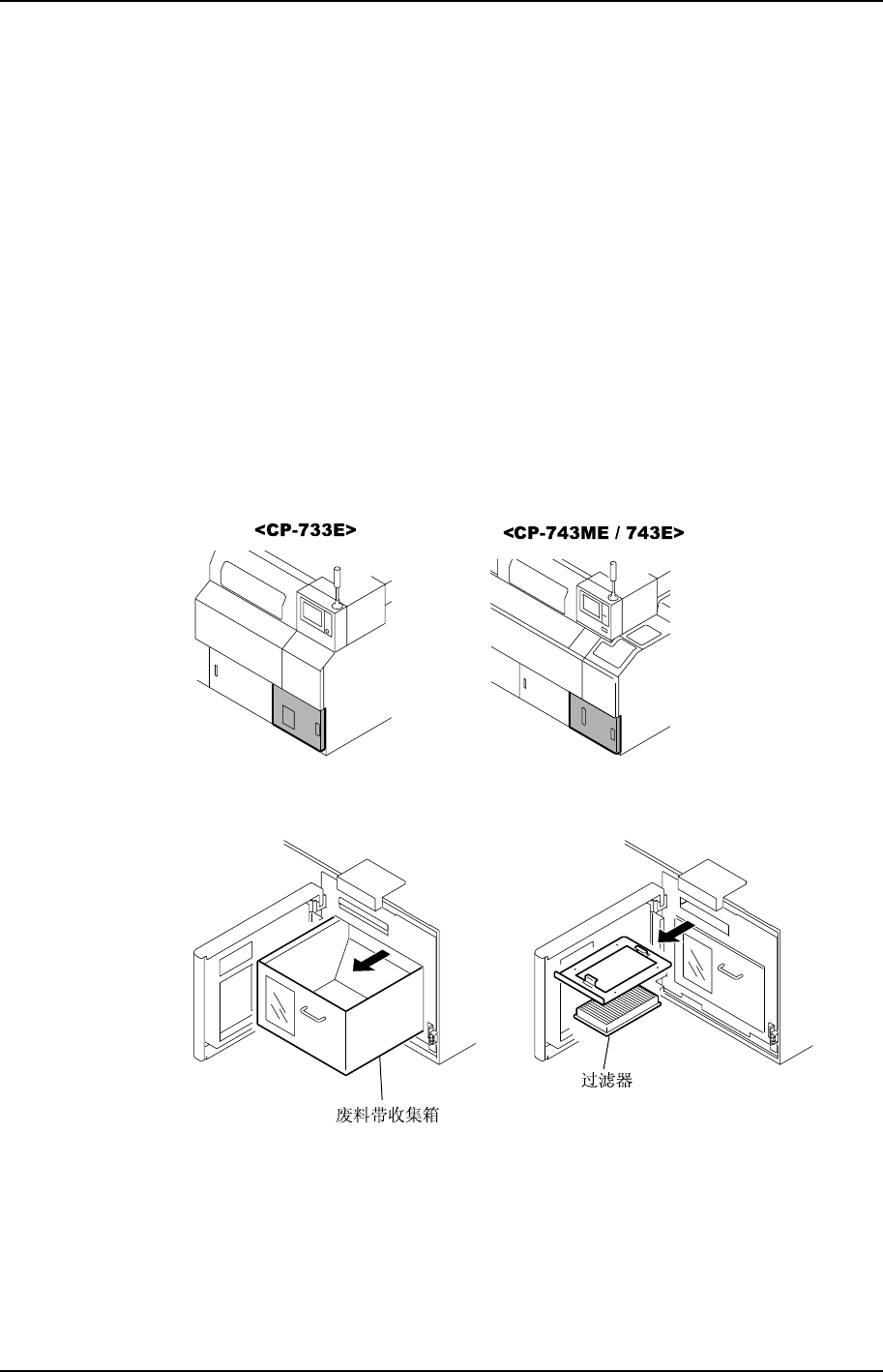 <CP-733E>

<CP-743ME / 743E>

废料带收集箱

过滤器