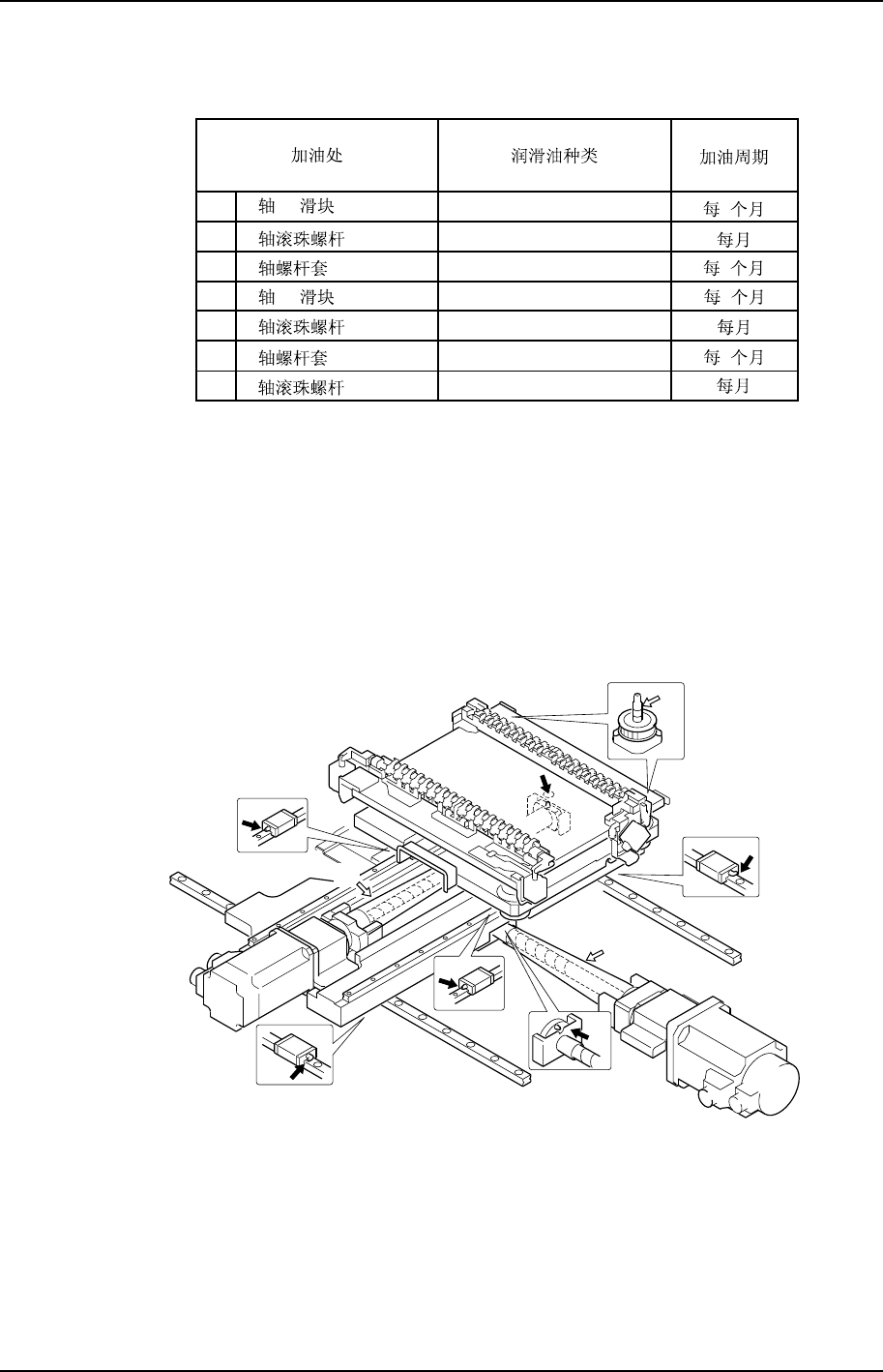 | 加油处 | | 润滑油种类 | 加油周期 |
|---|---|---|---|
| | 轴　滑块 | | 每 个月 |
| | 轴滚珠螺杆 | | 每月 |
| | 轴螺杆套 | | 每 个月 |
| | 轴　滑块 | | 每 个月 |
| | 轴滚珠螺杆 | | 每月 |
| | 轴螺杆套 | | 每 个月 |
| | 轴滚珠螺杆 | | 每月 |