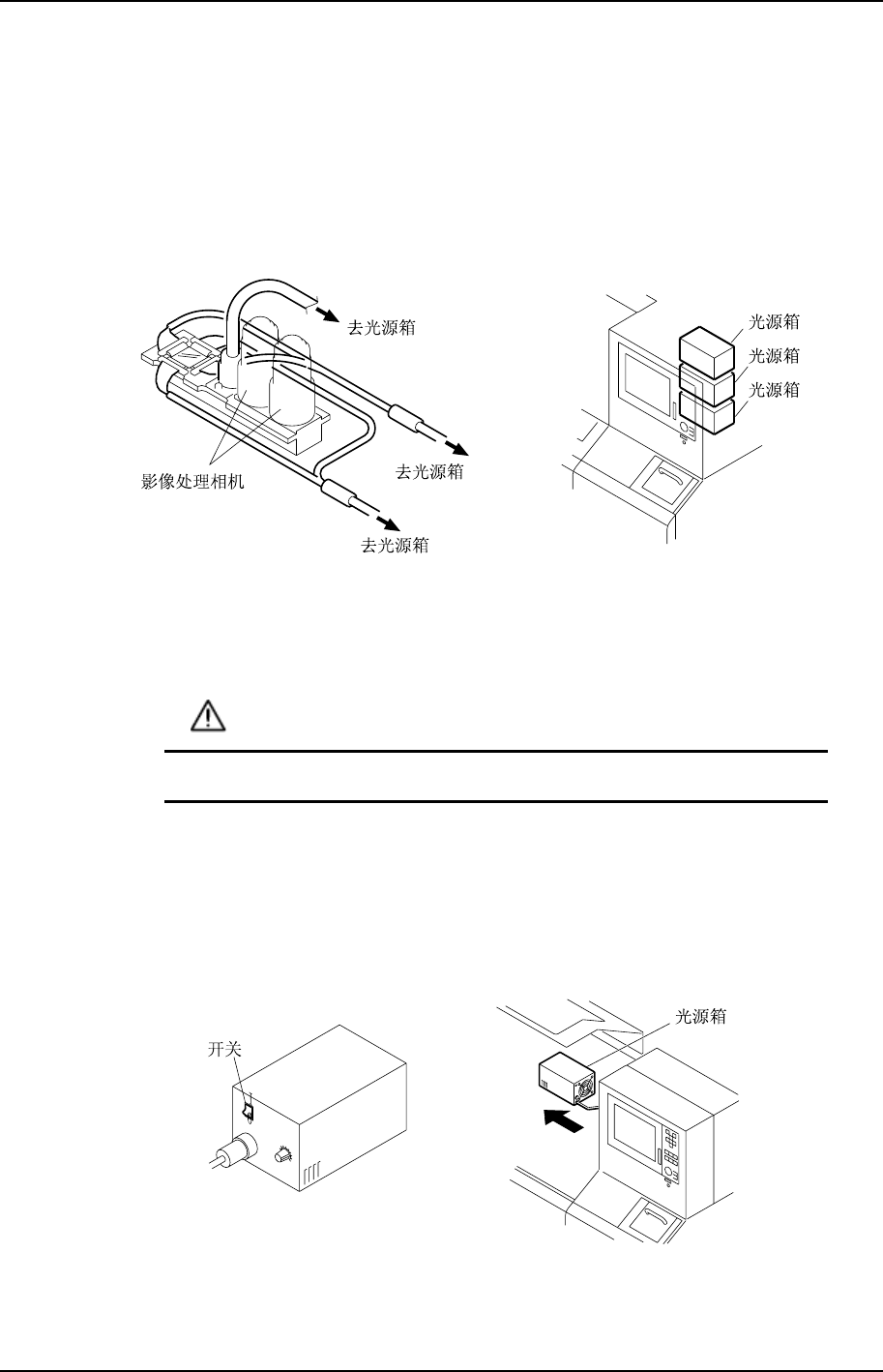 去光源箱
影像处理相机
去光源箱
去光源箱
光源箱
光源箱
光源箱

开关
光源箱