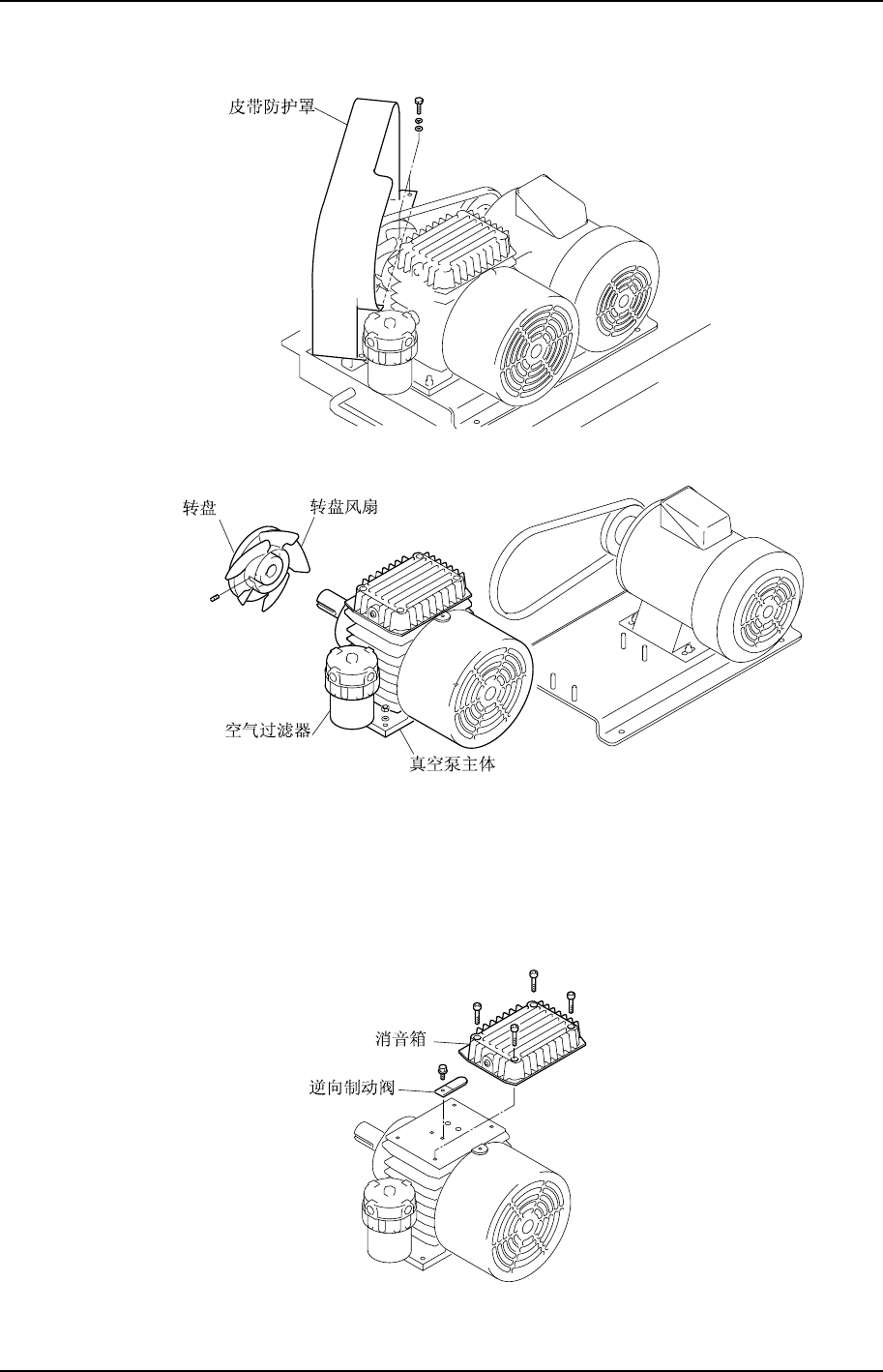 皮带防护罩

转盘
转盘风扇
空气过滤器
真空泵主体

消音箱
逆向制动阀