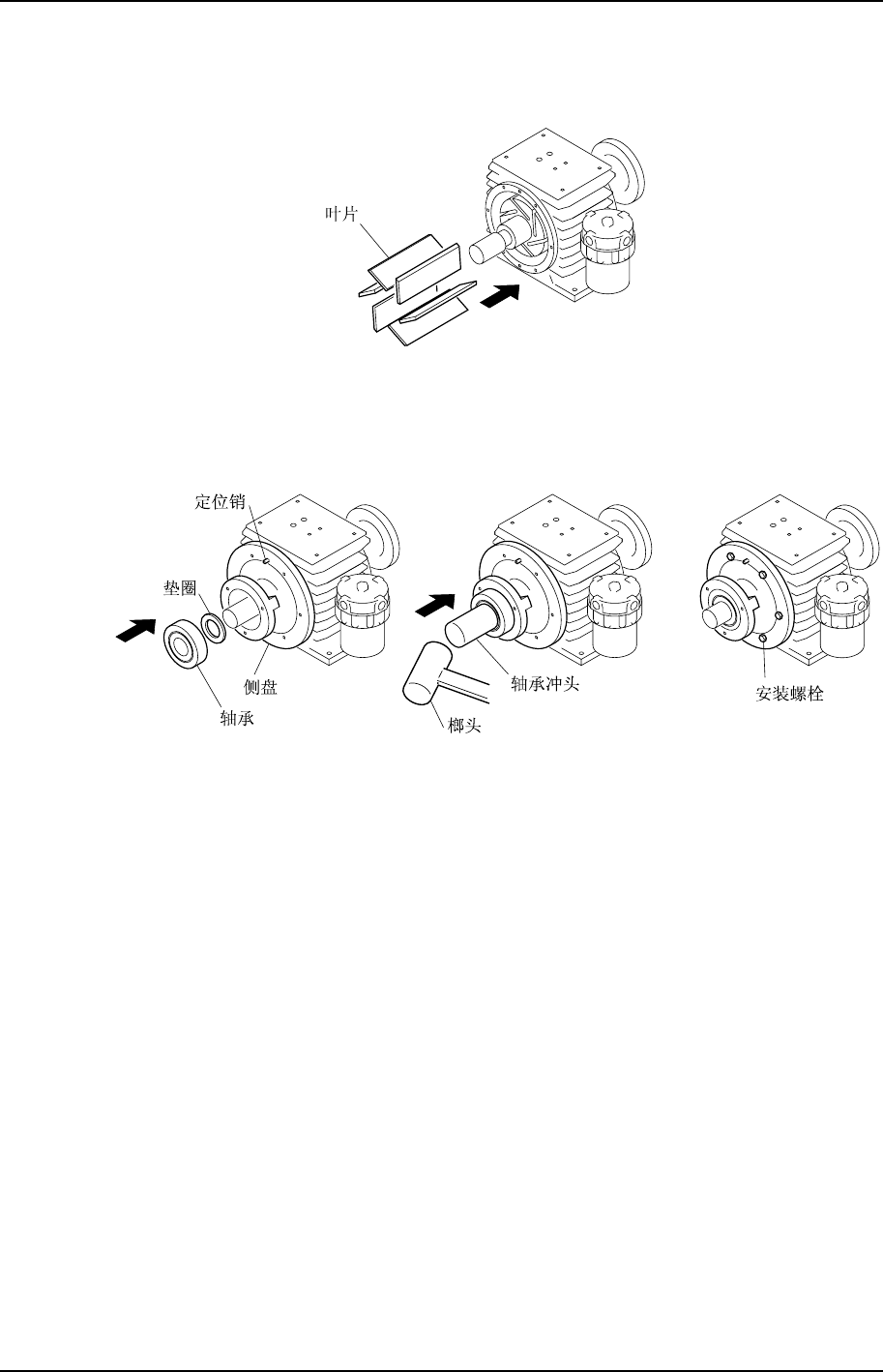 叶片

定位销

垫圈

侧盘

轴承

轴承冲头

榔头

安装螺栓