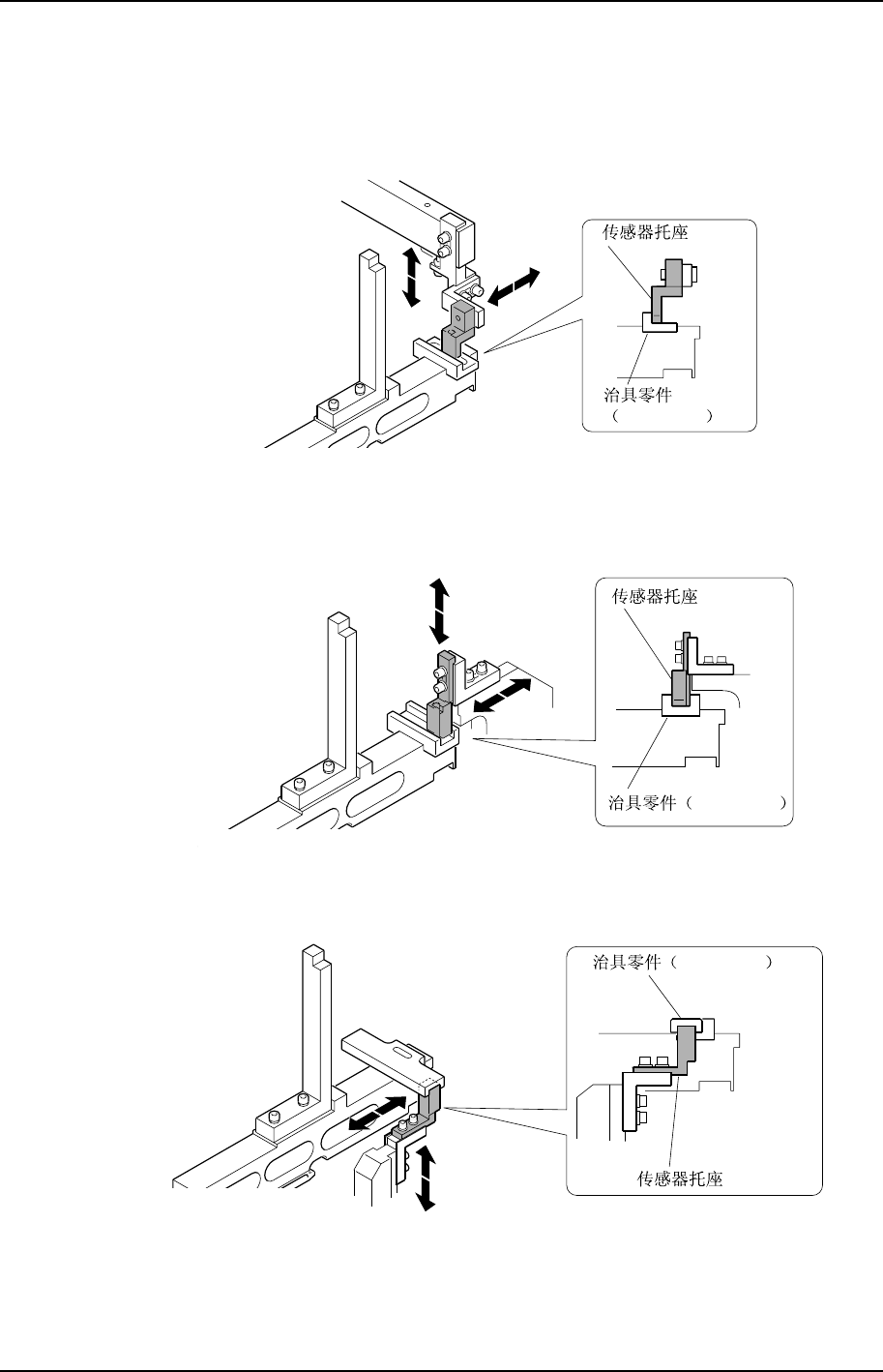 传感器托座

治具零件
(                )

传感器托座

治具零件(                )

治具零件(                )

传感器托座