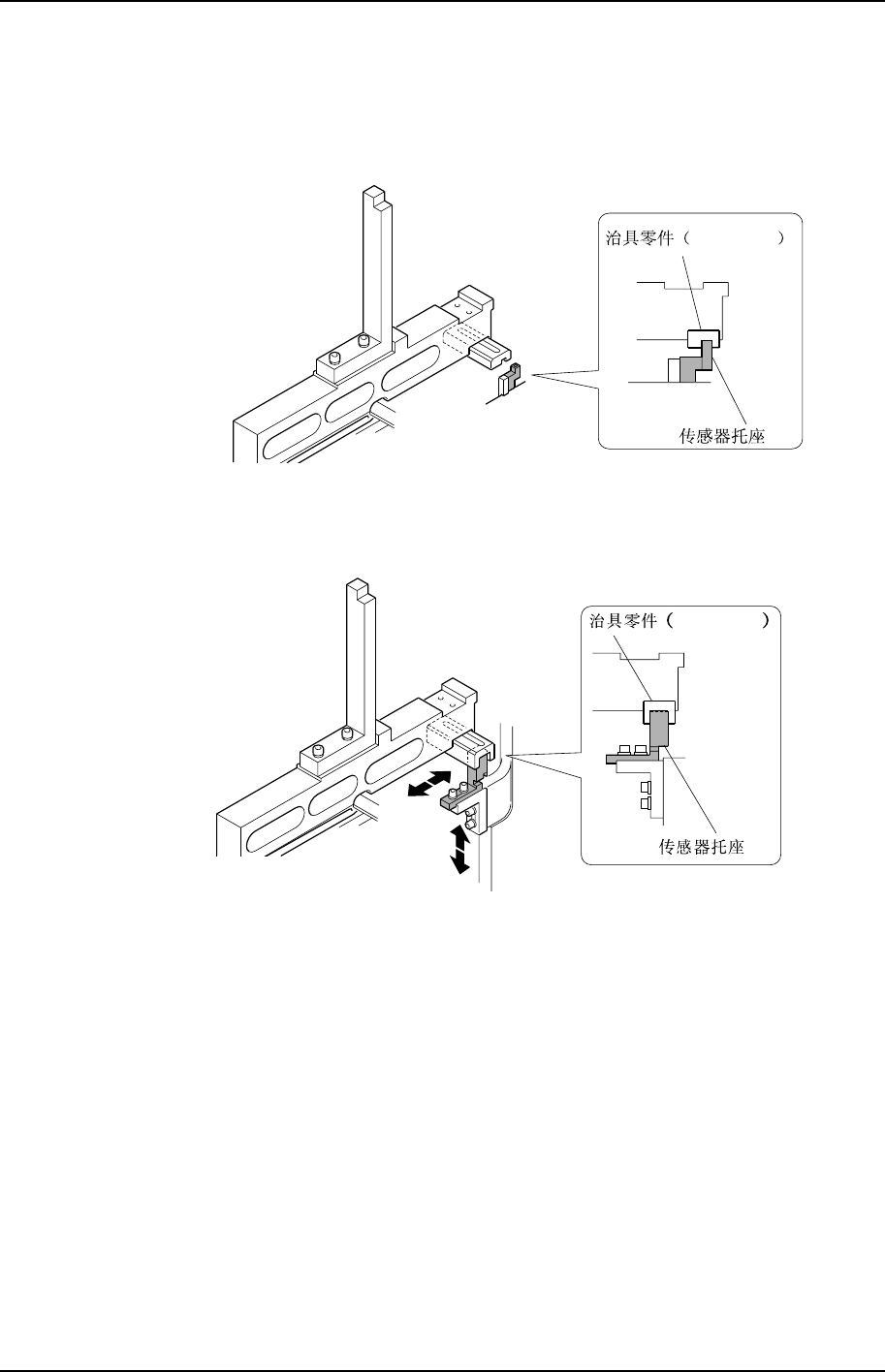 治具零件（　　　　）

传感器托座

治具零件（　　　　）

传感器托座