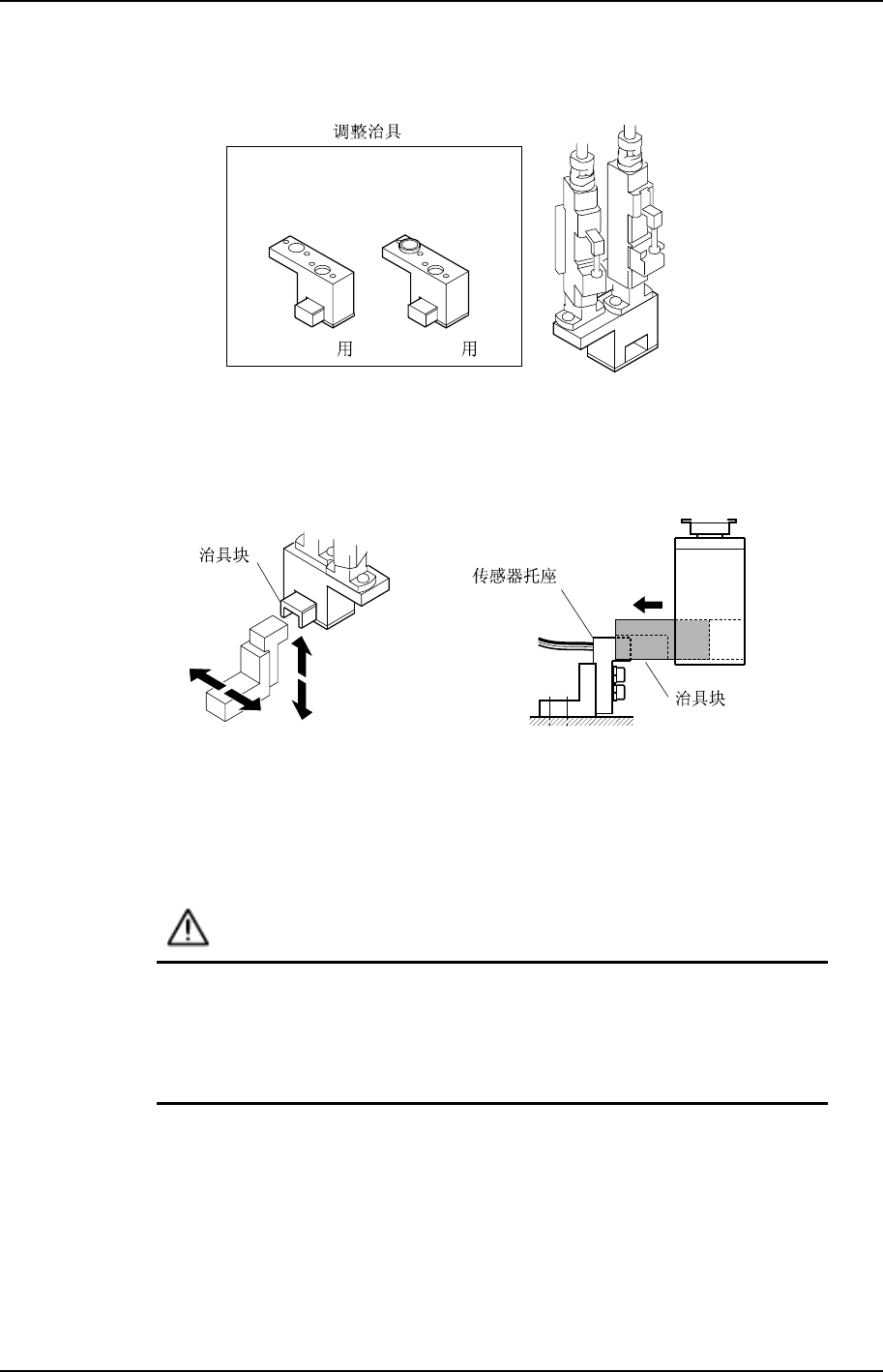 调整治具

用

用

治具块

传感器托座

治具块