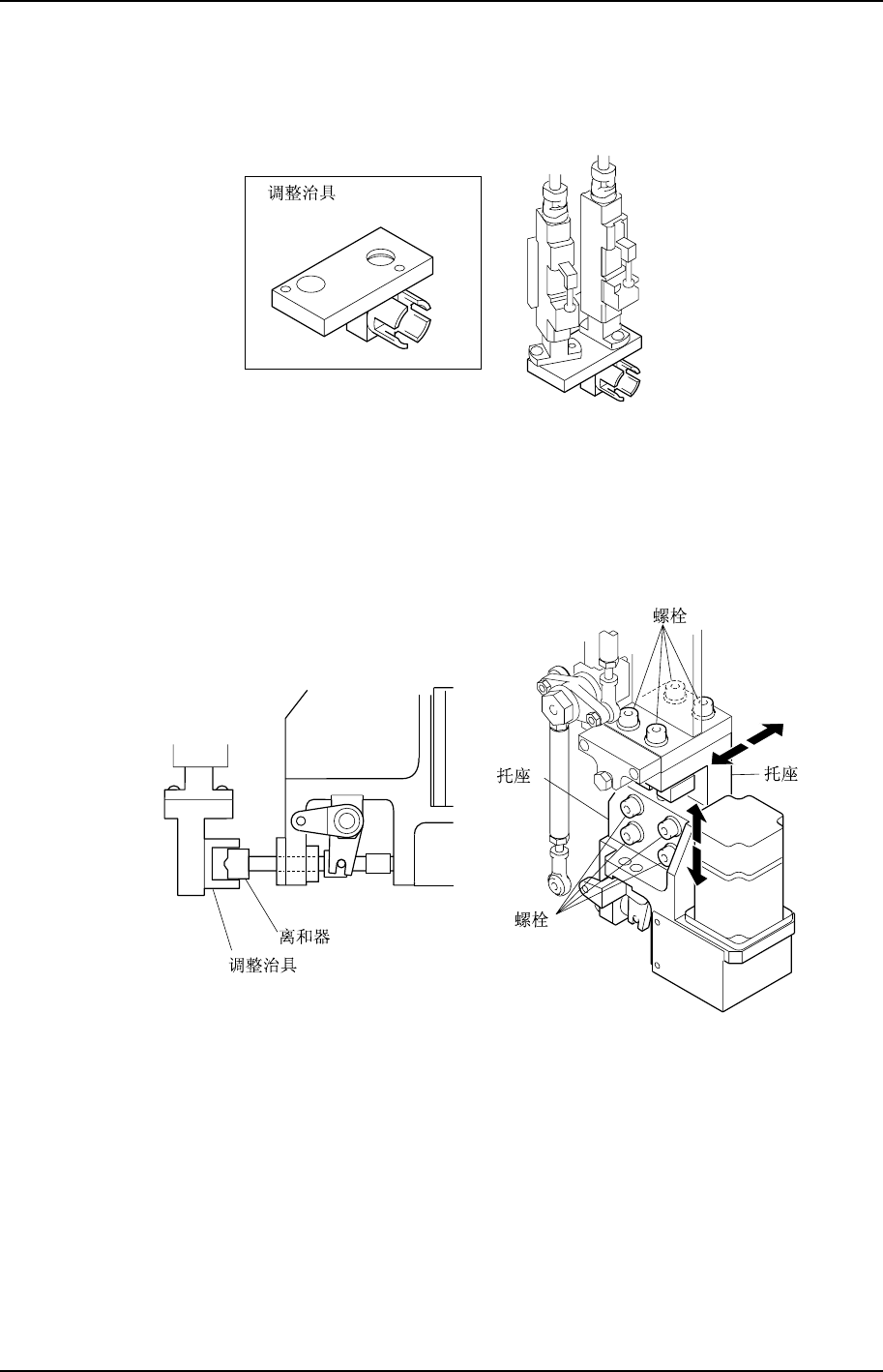 调整治具

螺栓

托座

托座

螺栓

离和器

调整治具