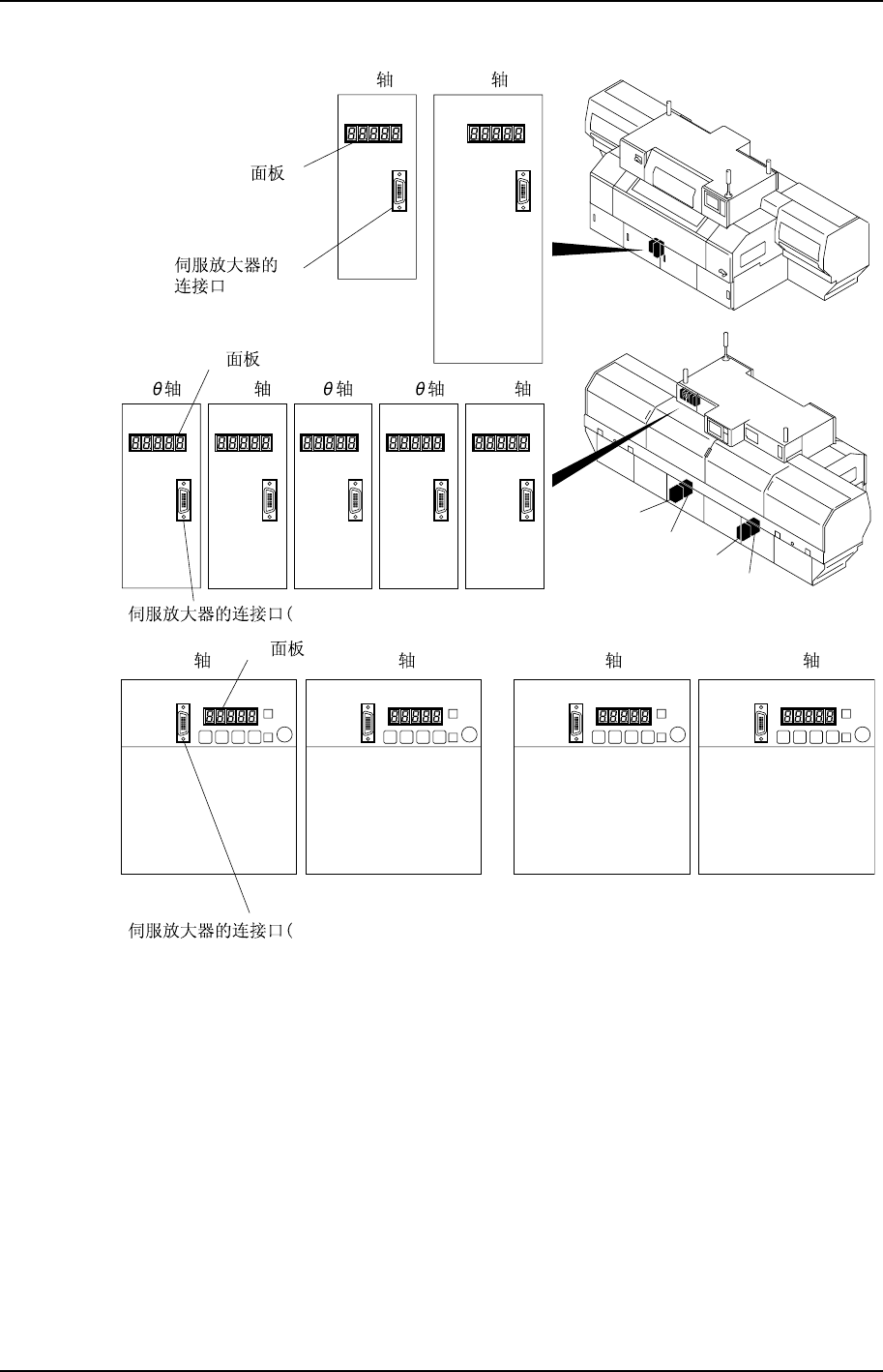 轴 轴

面板

伺服放大器的连接口

面板

$\theta$轴 轴 $\theta$轴 $\theta$轴 轴

伺服放大器的连接口(

面板

轴 轴 轴 轴

伺服放大器的连接口(