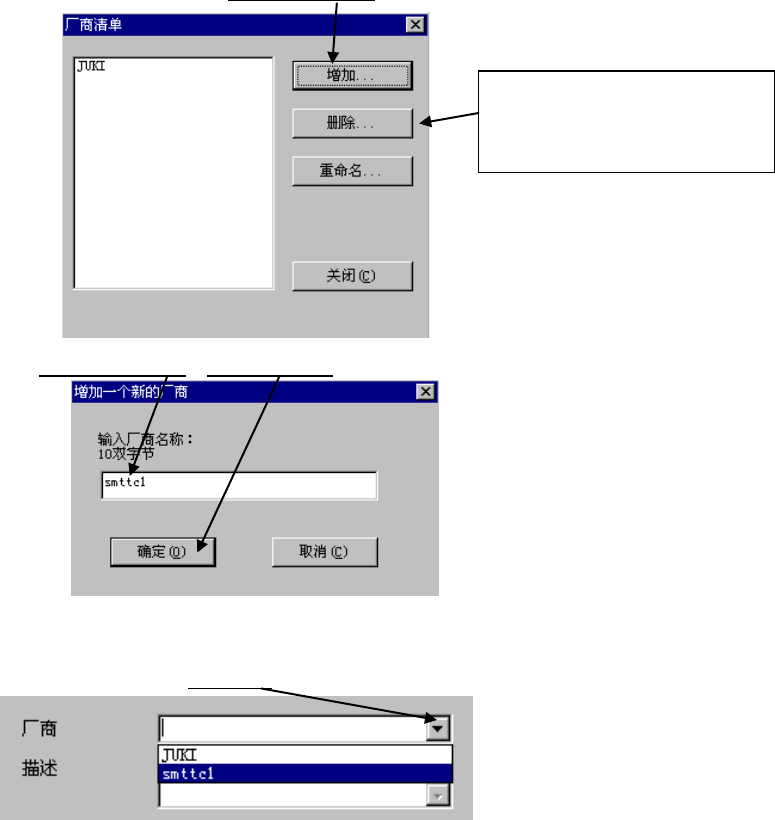 厂商清单

JUKI

增加...

删除...

重命名...

关闭(C)

增加一个新的厂商

输入厂商名称：
10双字节

smttc1

确定(O)

取消(C)

厂商

描述

JUKI
smttc1