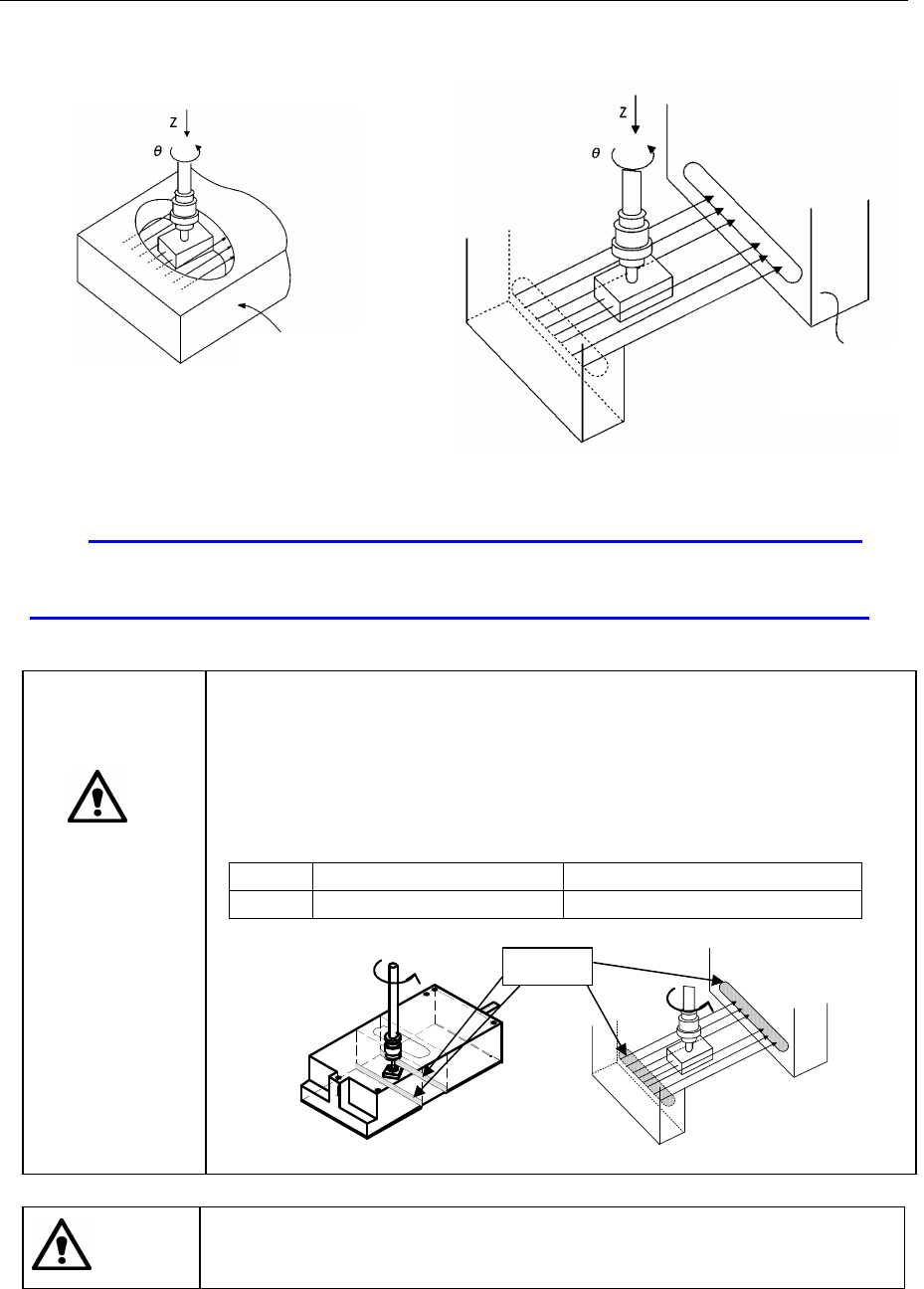 Z
$\theta$

Z
$\theta$