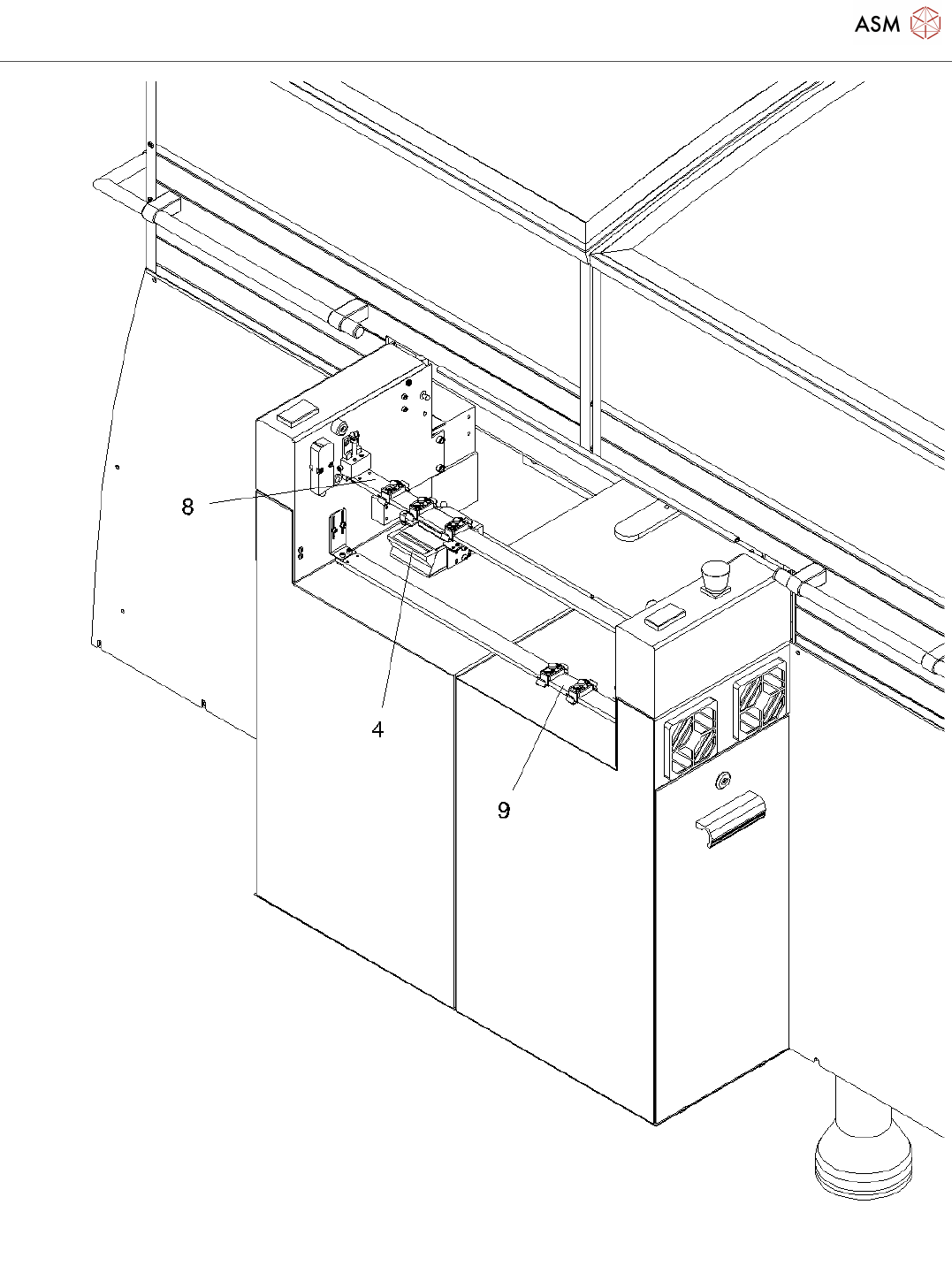 ASM

8

4

9