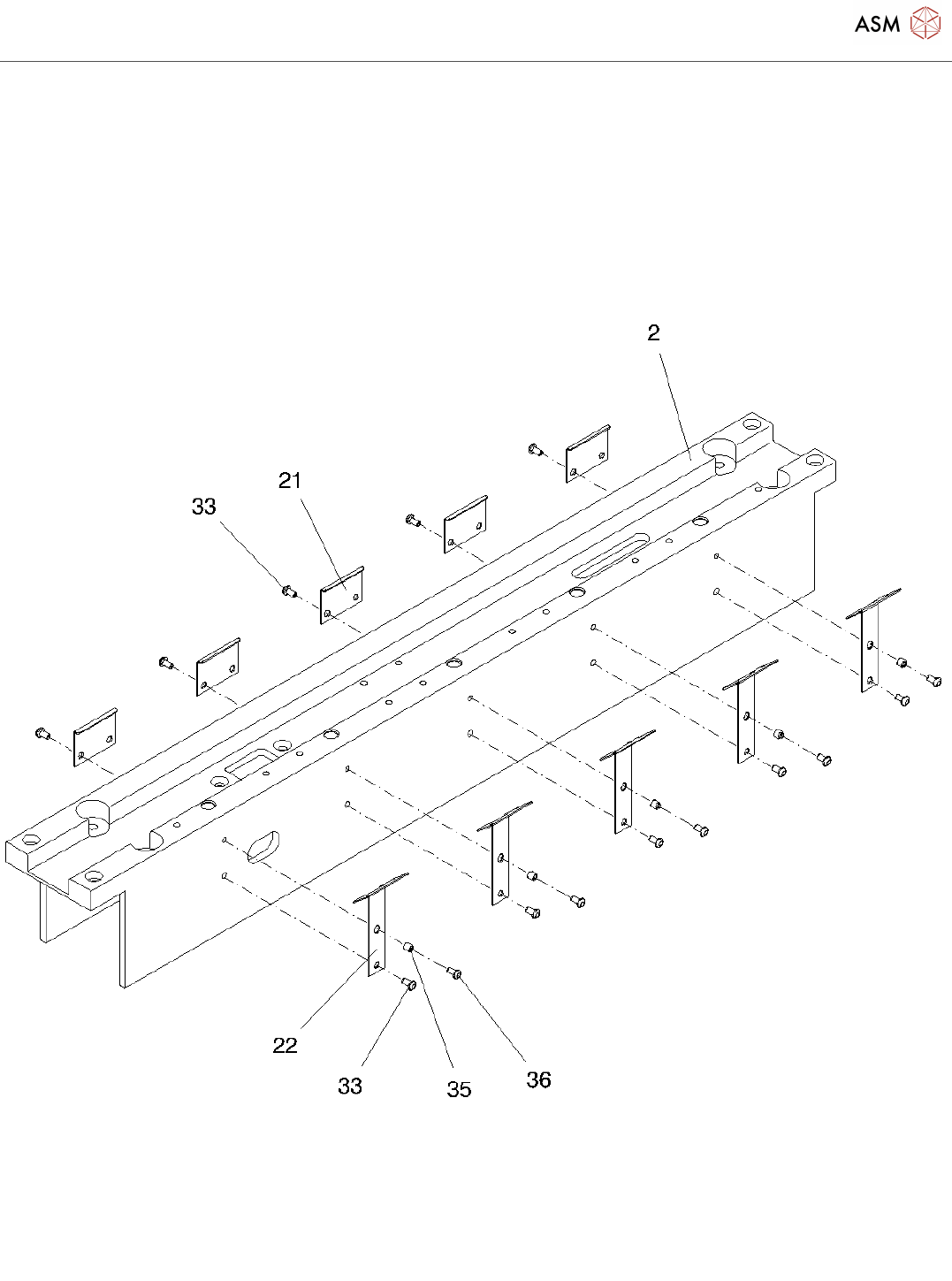 ASM

2

21

33

22

33

35

36