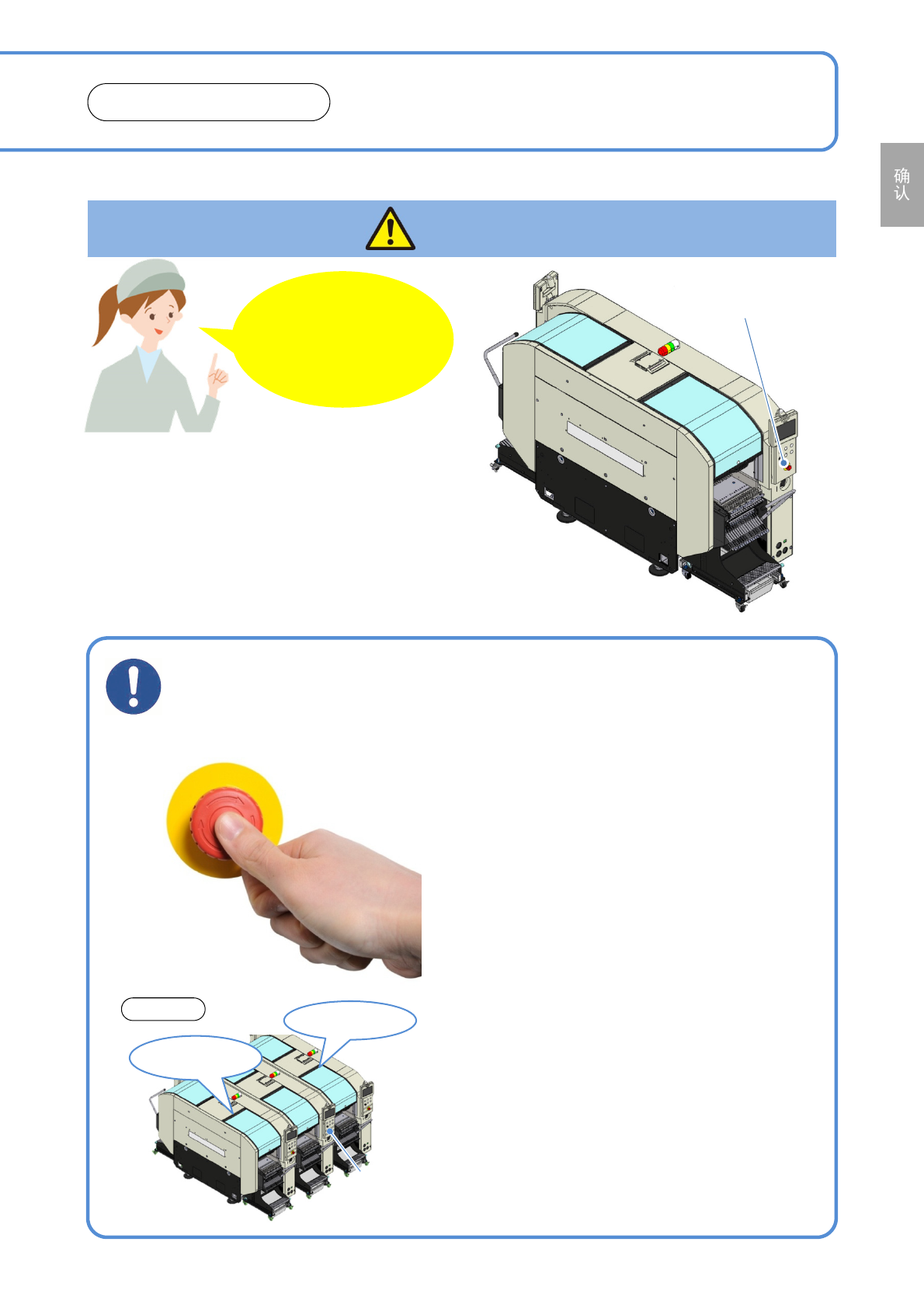 确认