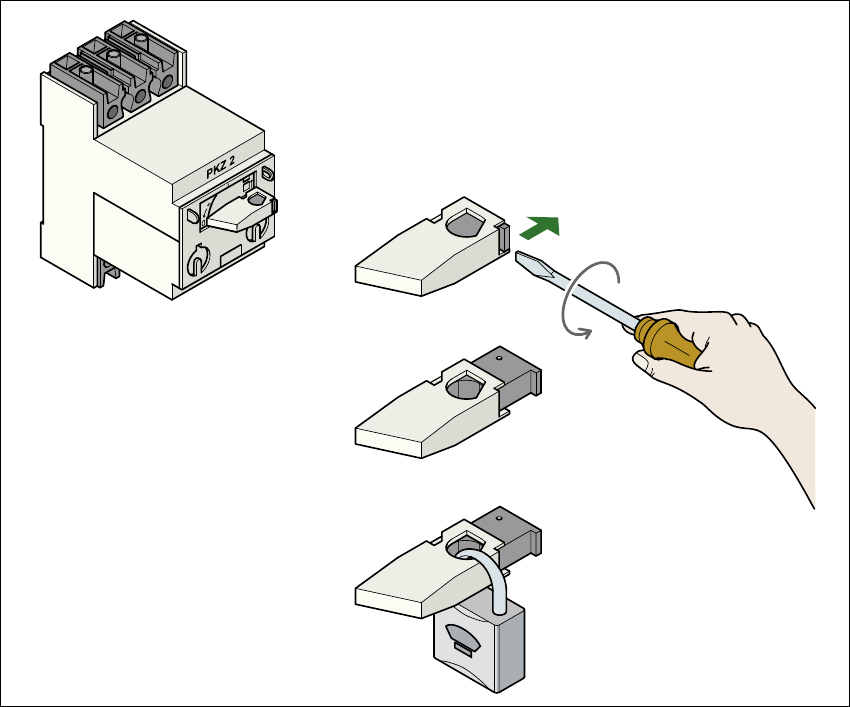 PKZ 2