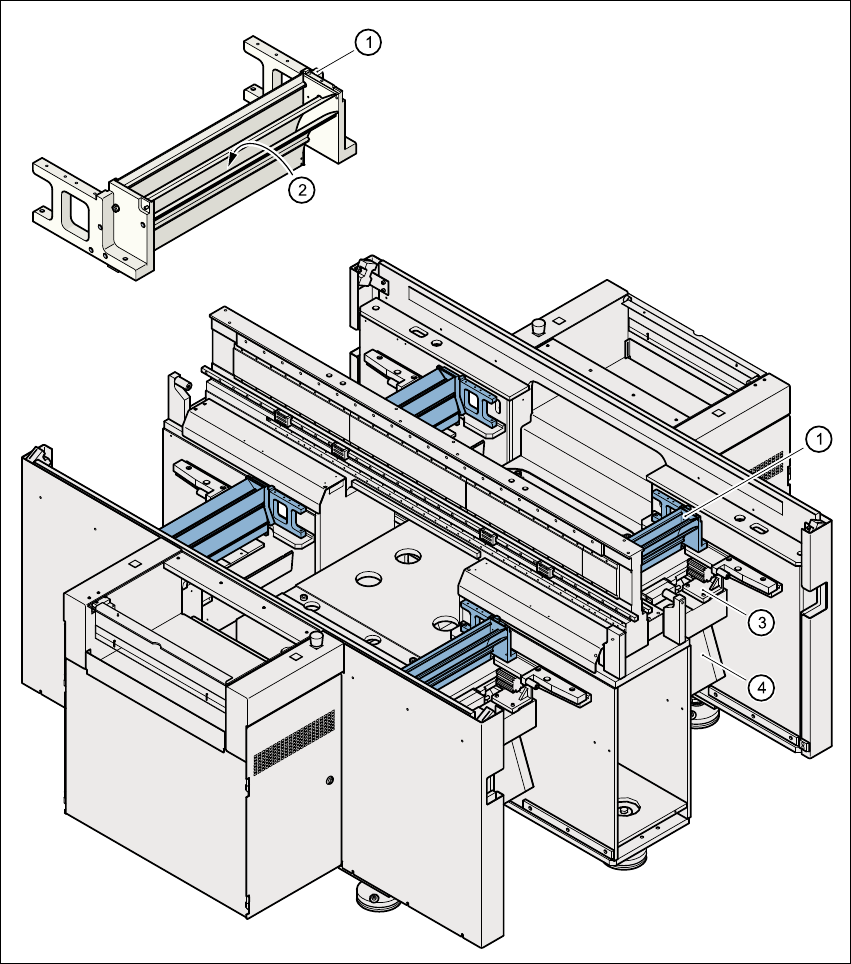 1
2
1
3
4