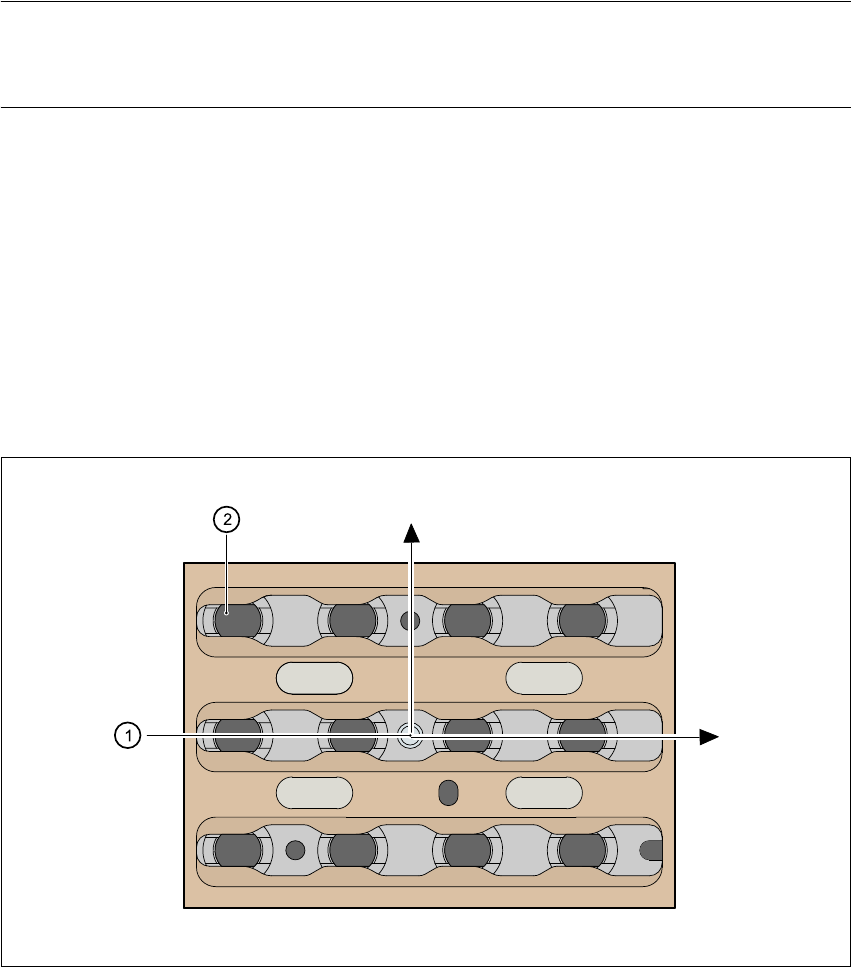 2

1