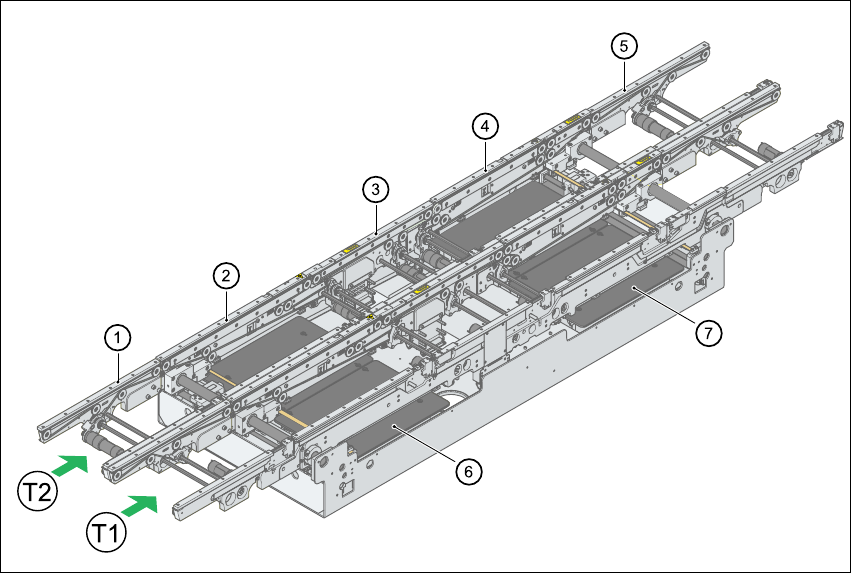 5
4
3
2
1
7
6
T2
T1