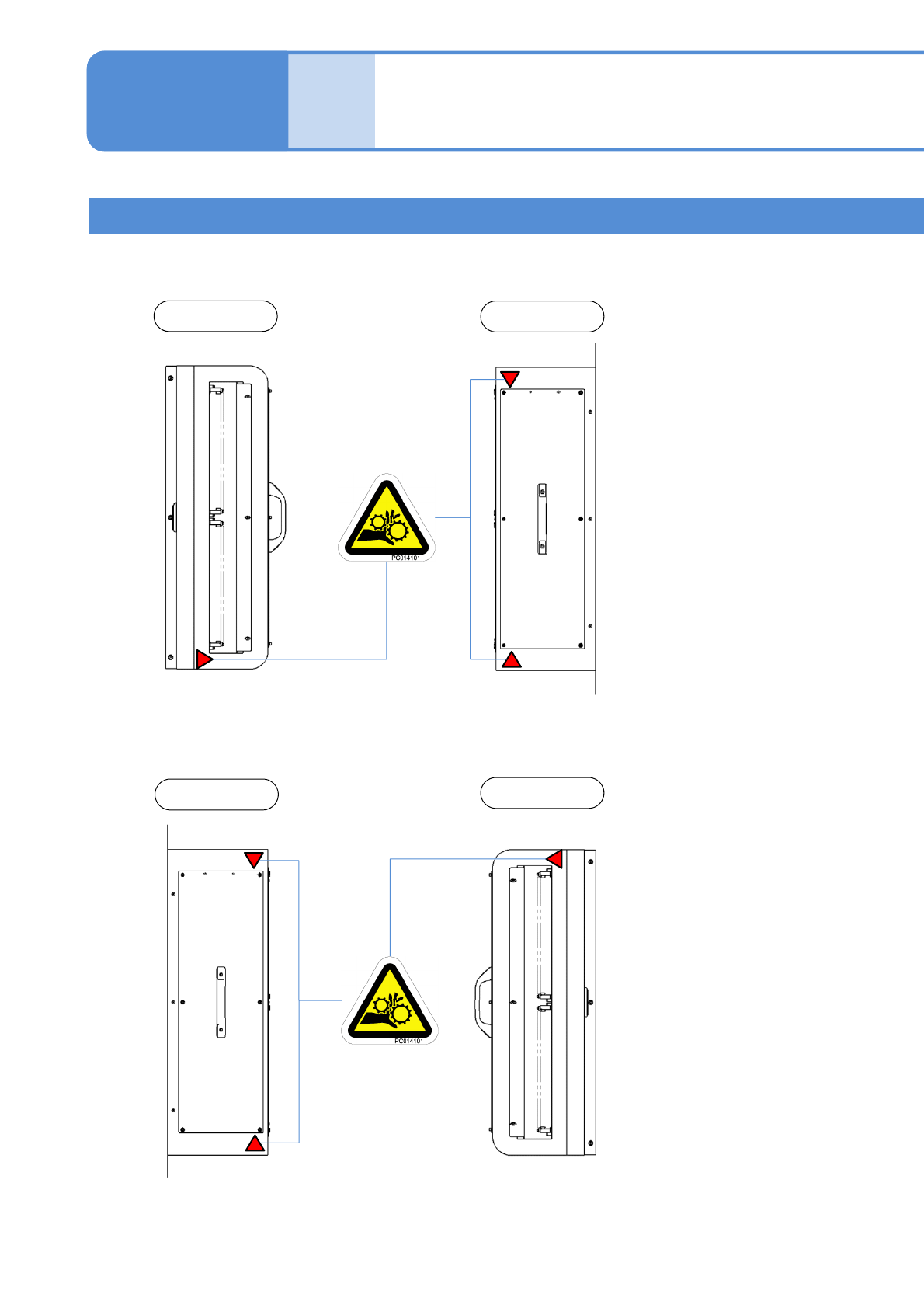 PC014101

PC014101