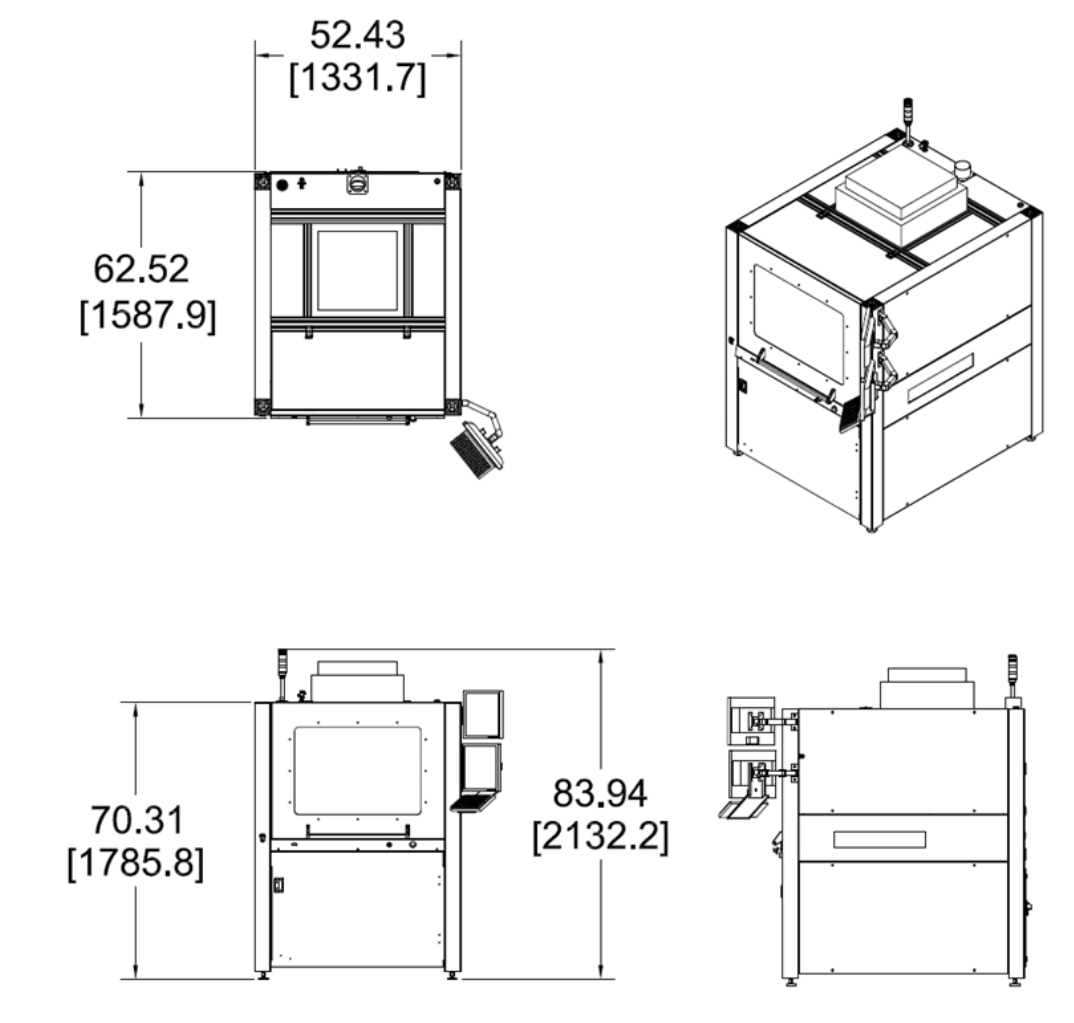 52.43
[1331.7]

62.52
[1587.9]

70.31
[1785.8]

83.94
[2132.2]