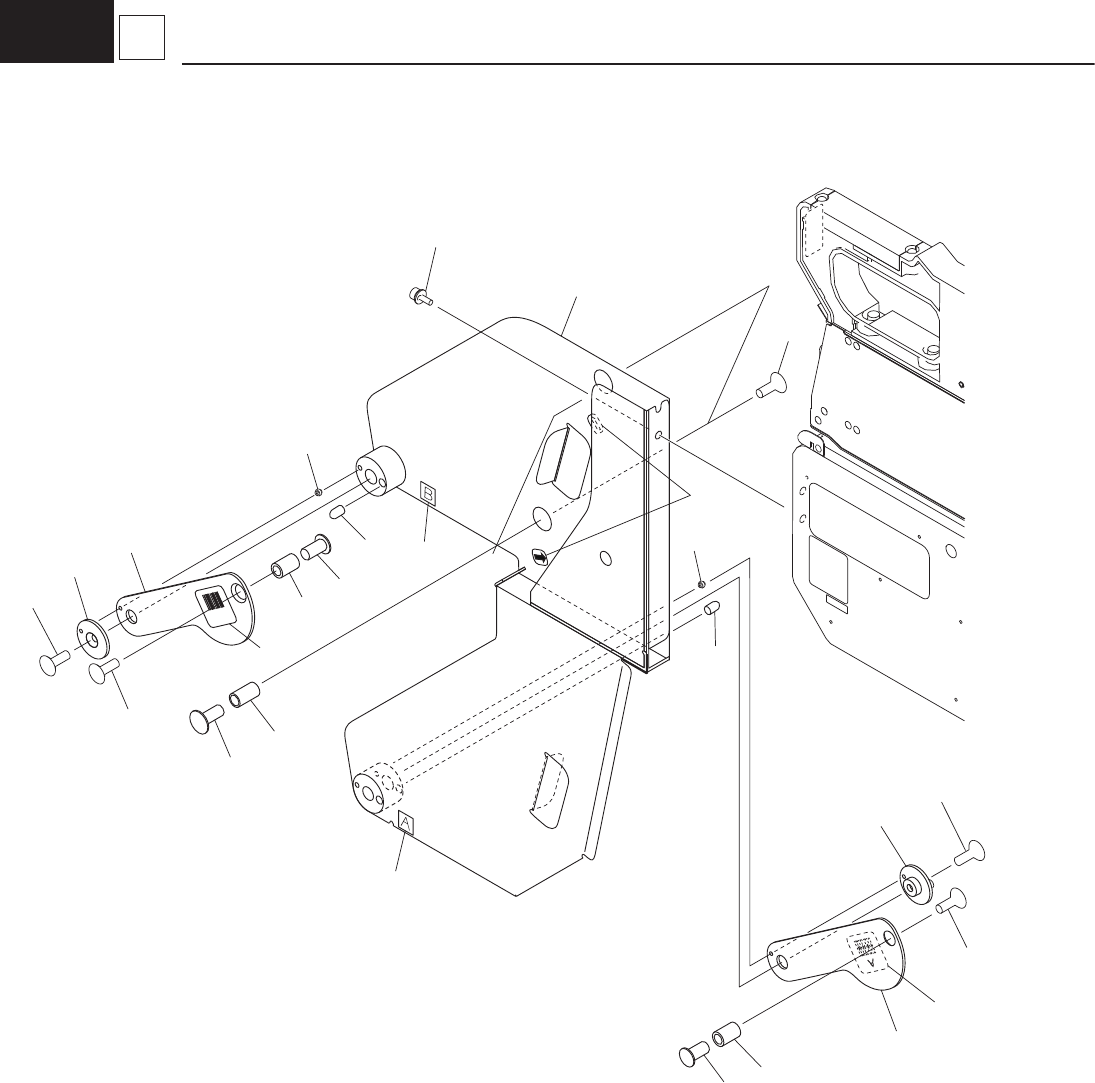 B

A