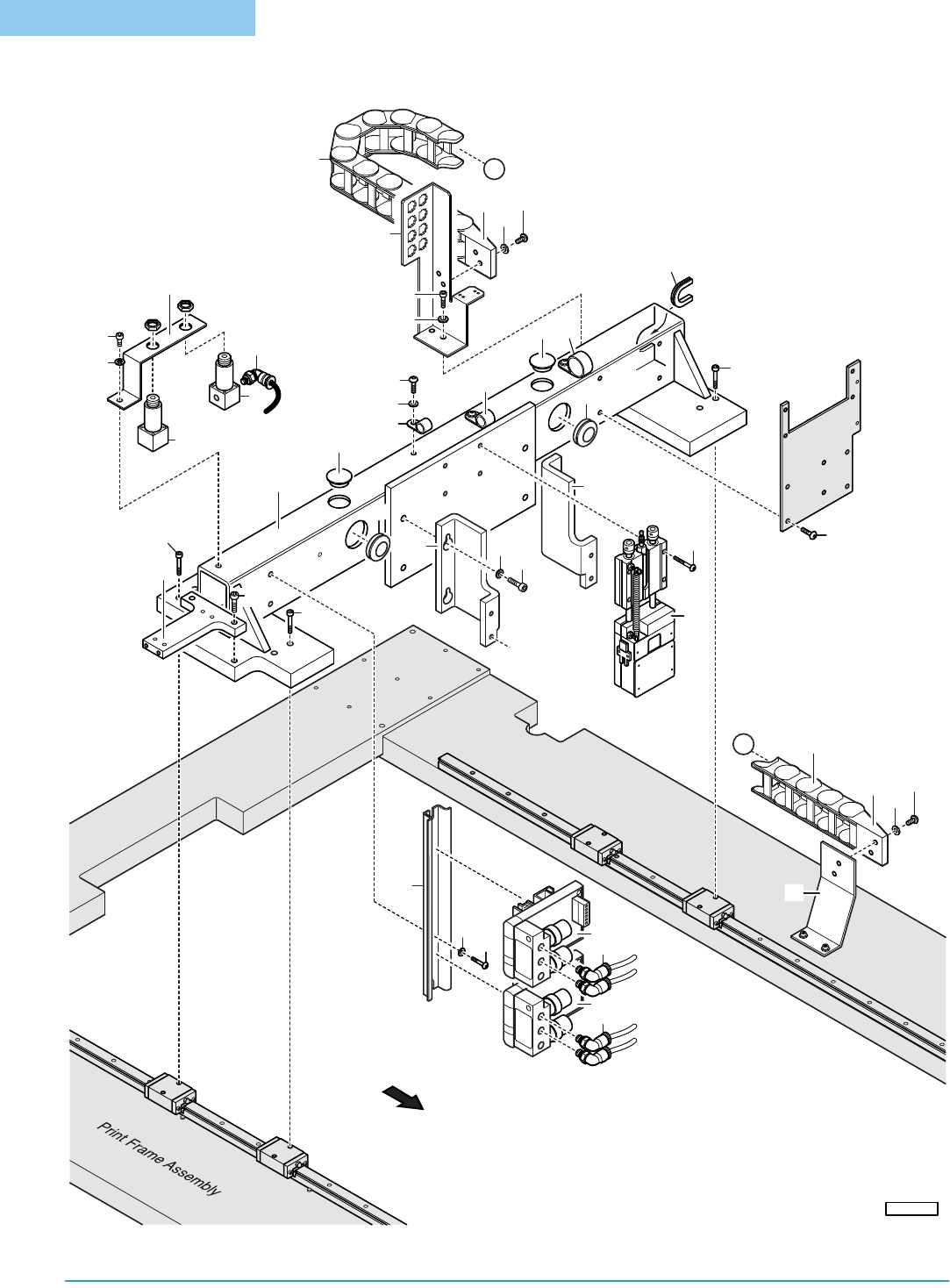 Print Frame Assembly