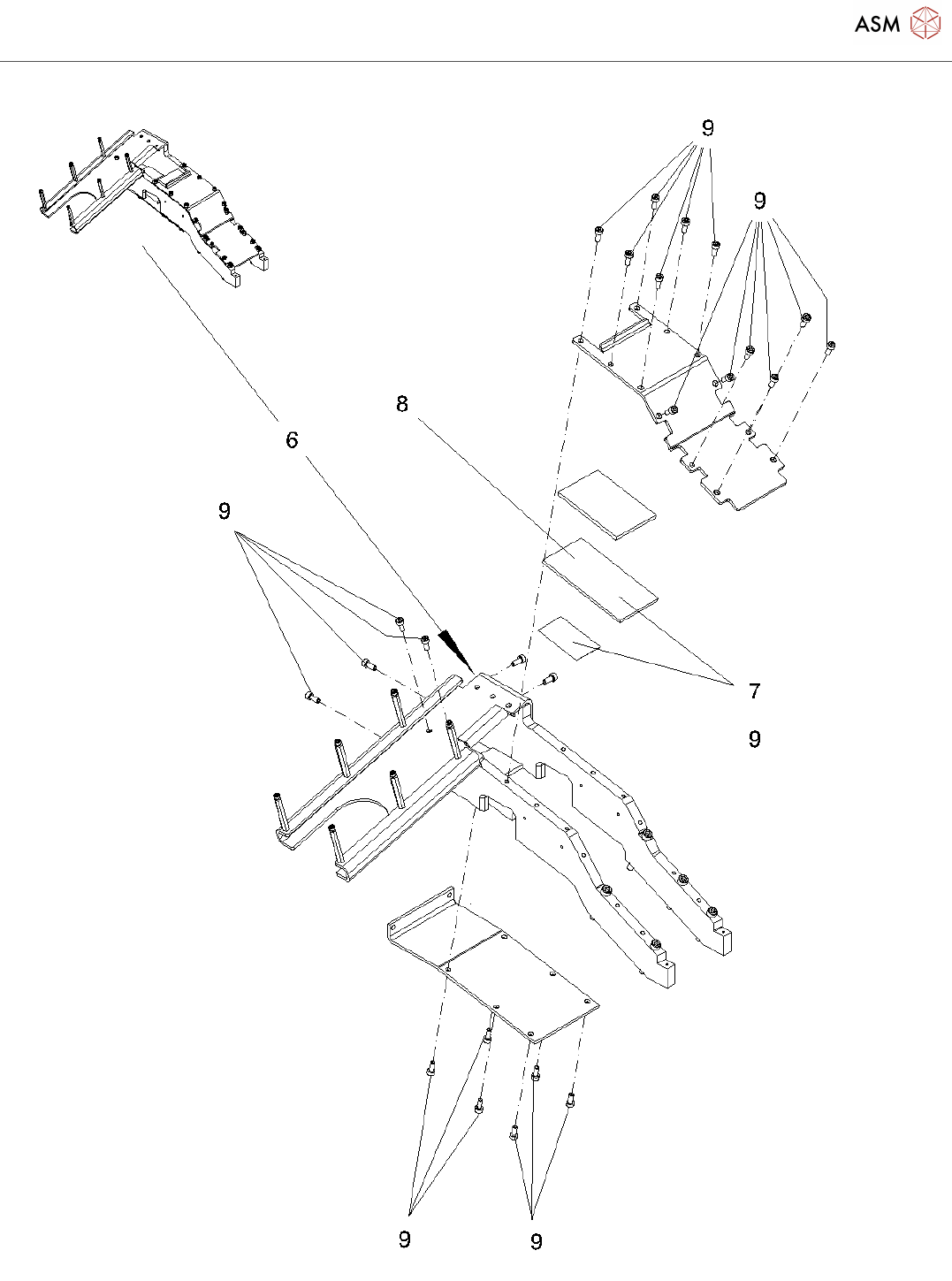 ASM

9

9

8

6

9

7

9

9

9